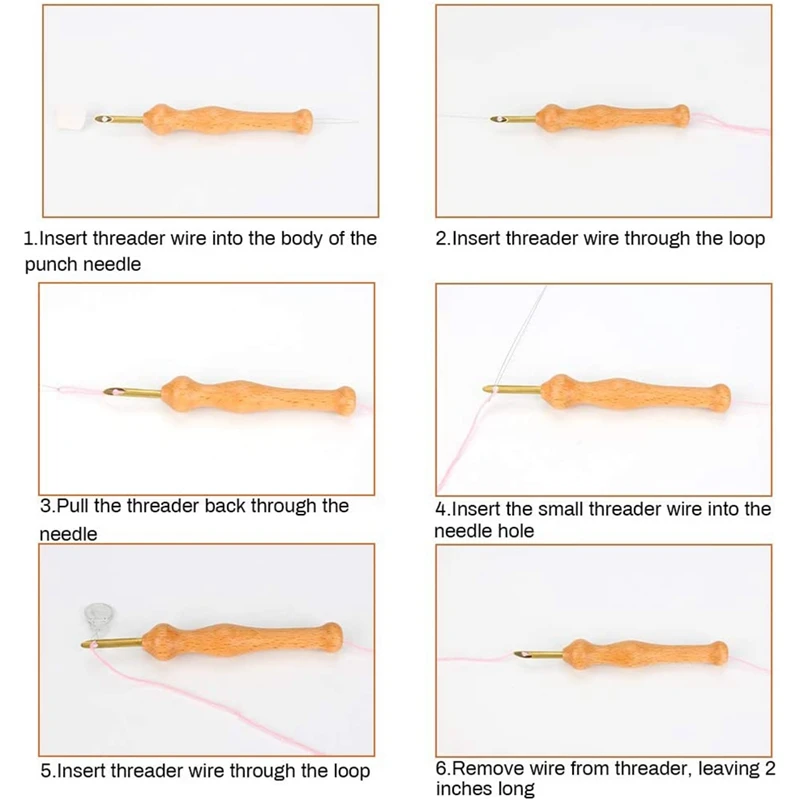 1.Insert threader wire into the body of the punch needle

2.Insert threader wire through the loop

3.Pull the threader back through the needle

4.Insert the small threader wire into the needle hole

5.Insert threader wire through the loop

6.Remove wire from threader, leaving 2 inches long