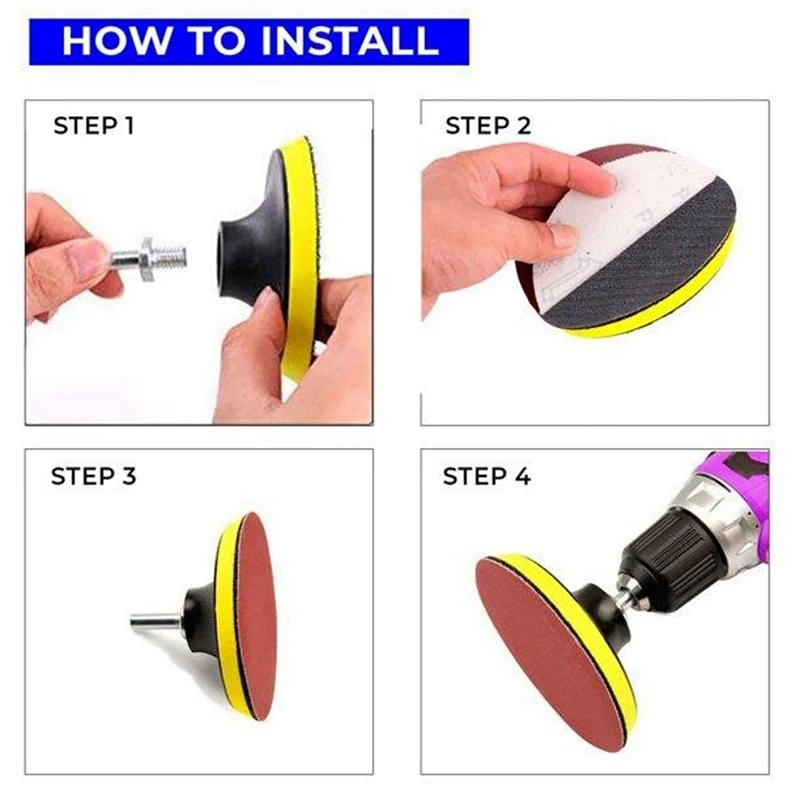 HOW TO INSTALL

STEP 1

STEP 2

STEP 3

STEP 4