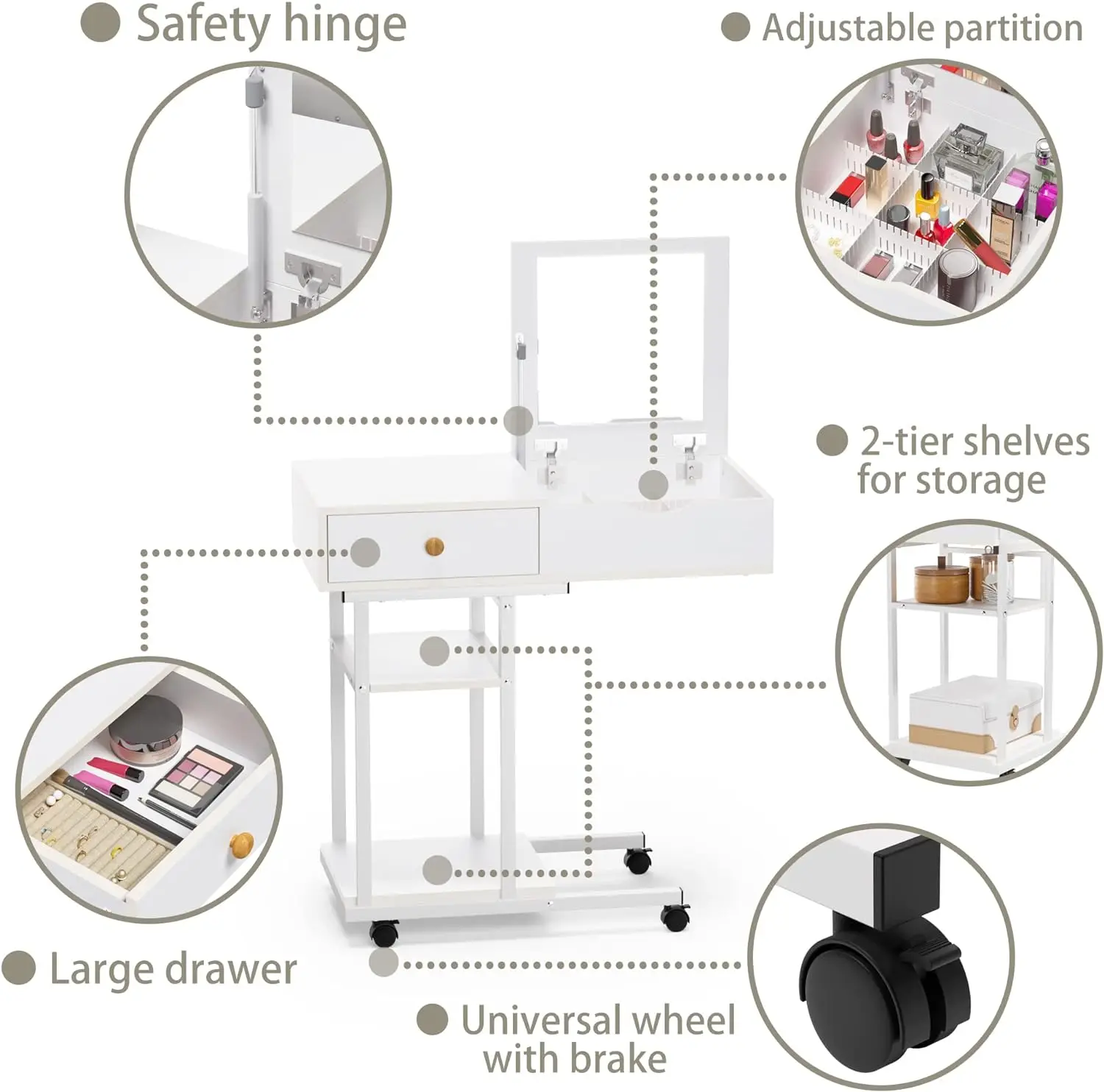 Safety hinge

Adjustable partition

2-tier shelves for storage

Large drawer

Universal wheel with brake