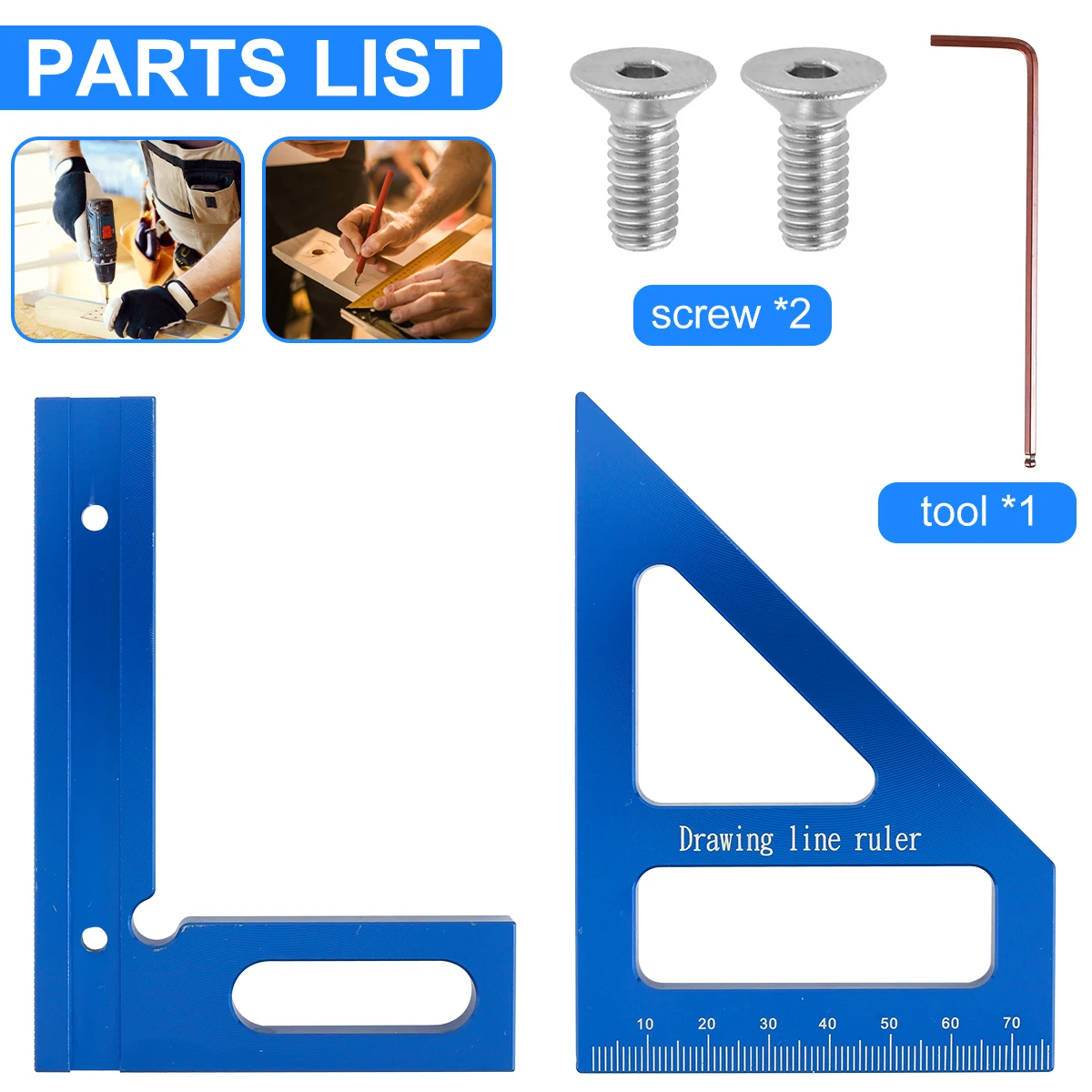 PARTS LIST

screw *2

tool *1

Drawing line ruler

10 20 30 40 50 60 70