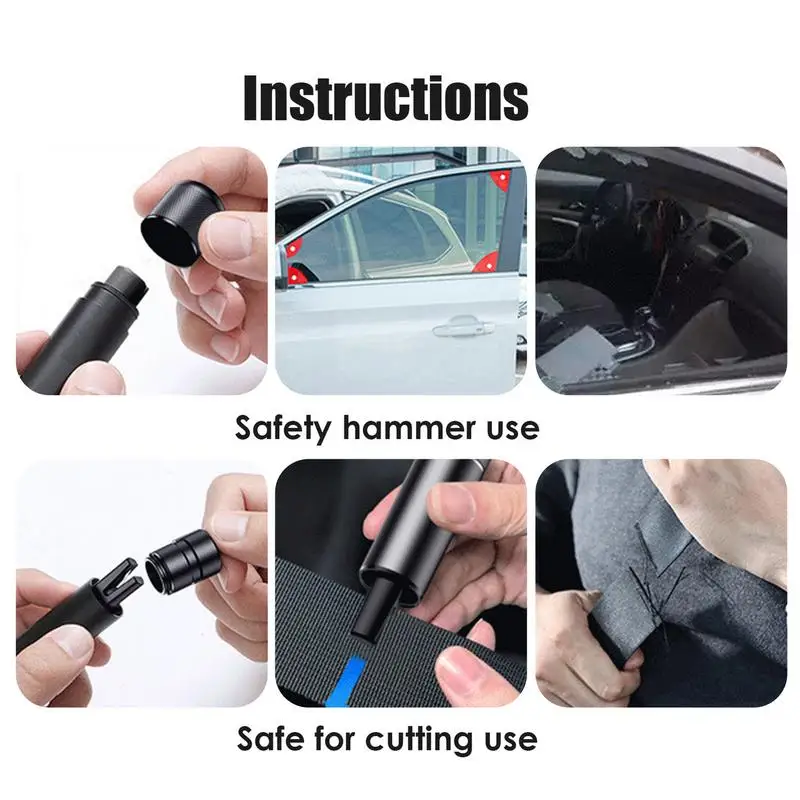 Instructions

Safety hammer use

Safe for cutting use