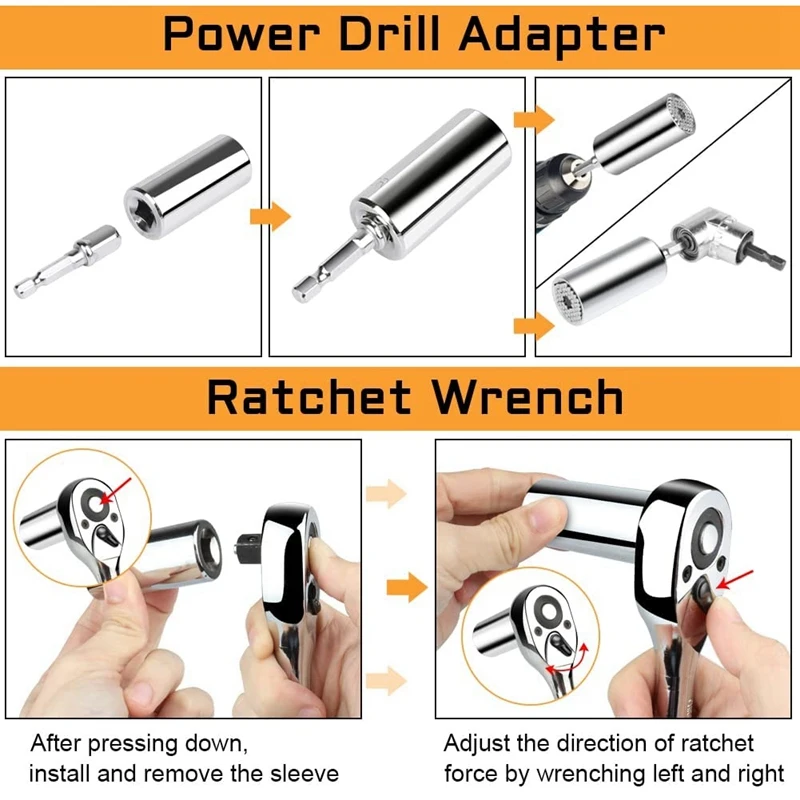 Power Drill Adapter

Ratchet Wrench

After pressing down, install and remove the sleeve

Adjust the direction of ratchet force by wrenching left and right