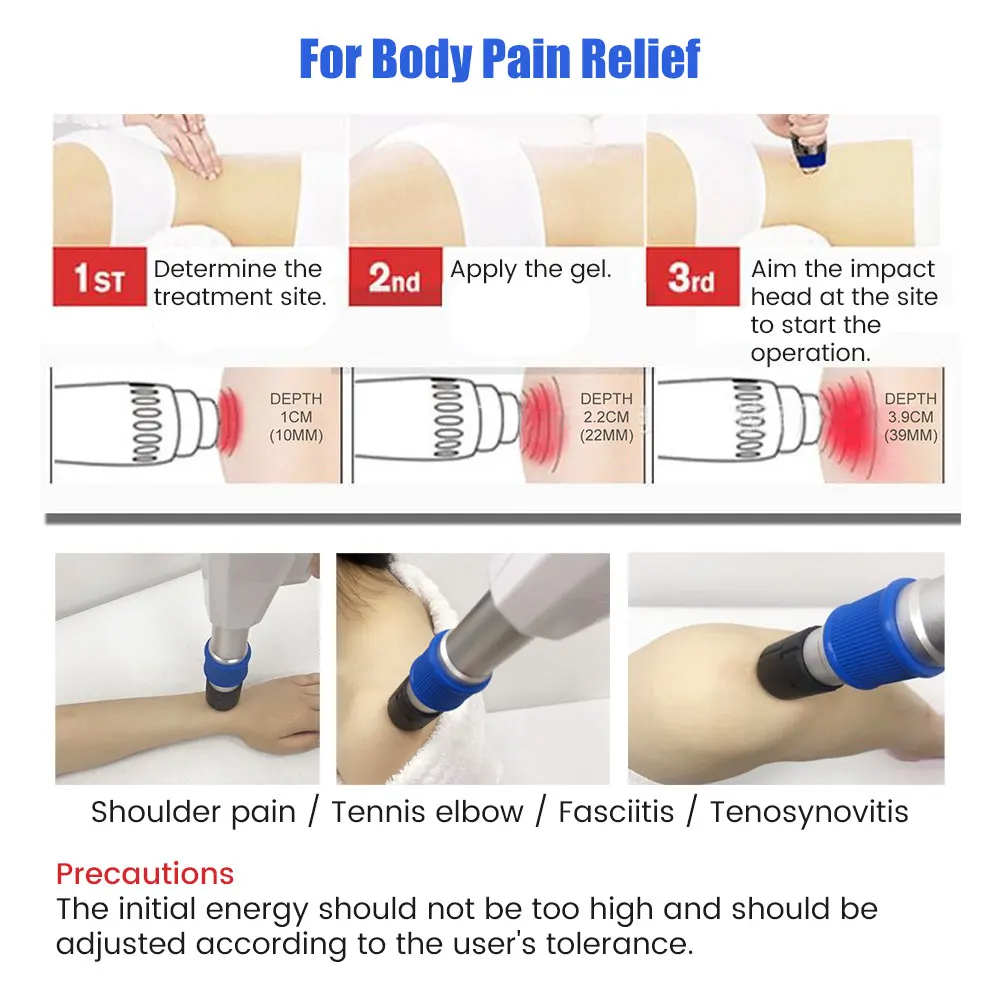 For Body Pain Relief

1ST Determine the treatment site.

2nd Apply the gel.

3rd Aim the impact head at the site to start the operation.

DEPTH 1CM (10MM)

DEPTH 2.2CM (22MM)

DEPTH 3.9CM (39MM)

Shoulder pain / Tennis elbow / Fasciitis / Tenosynovitis

Precautions
The initial energy should not be too high and should be adjusted according to the user's tolerance.