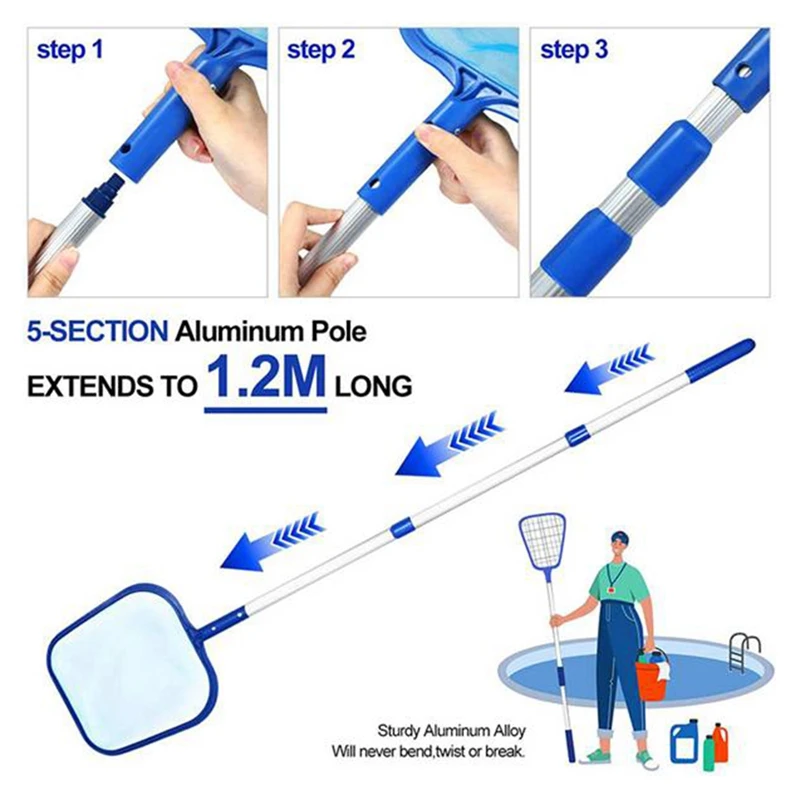 step 1

step 2

step 3

5-SECTION Aluminum Pole

EXTENDS TO 1.2M LONG

Sturdy Aluminum Alloy
Will never bend,twist or break.