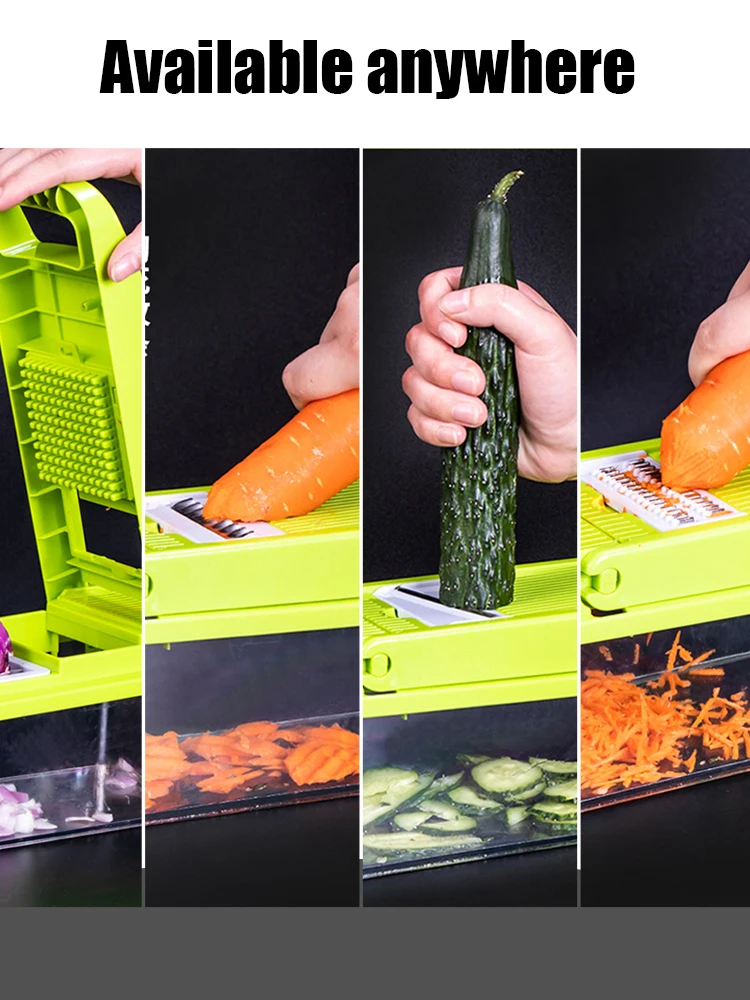 Available anywhere