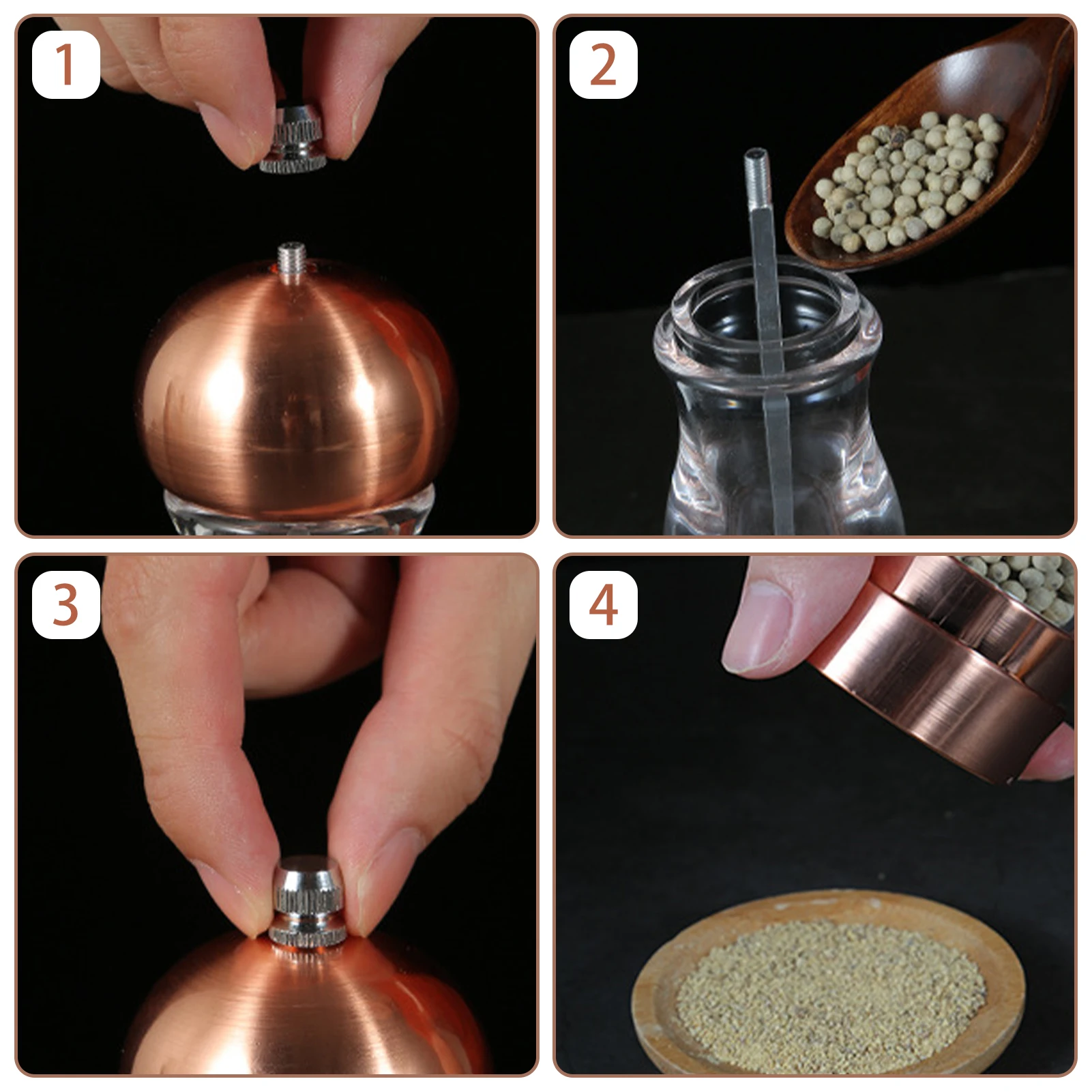 1

2

3

4