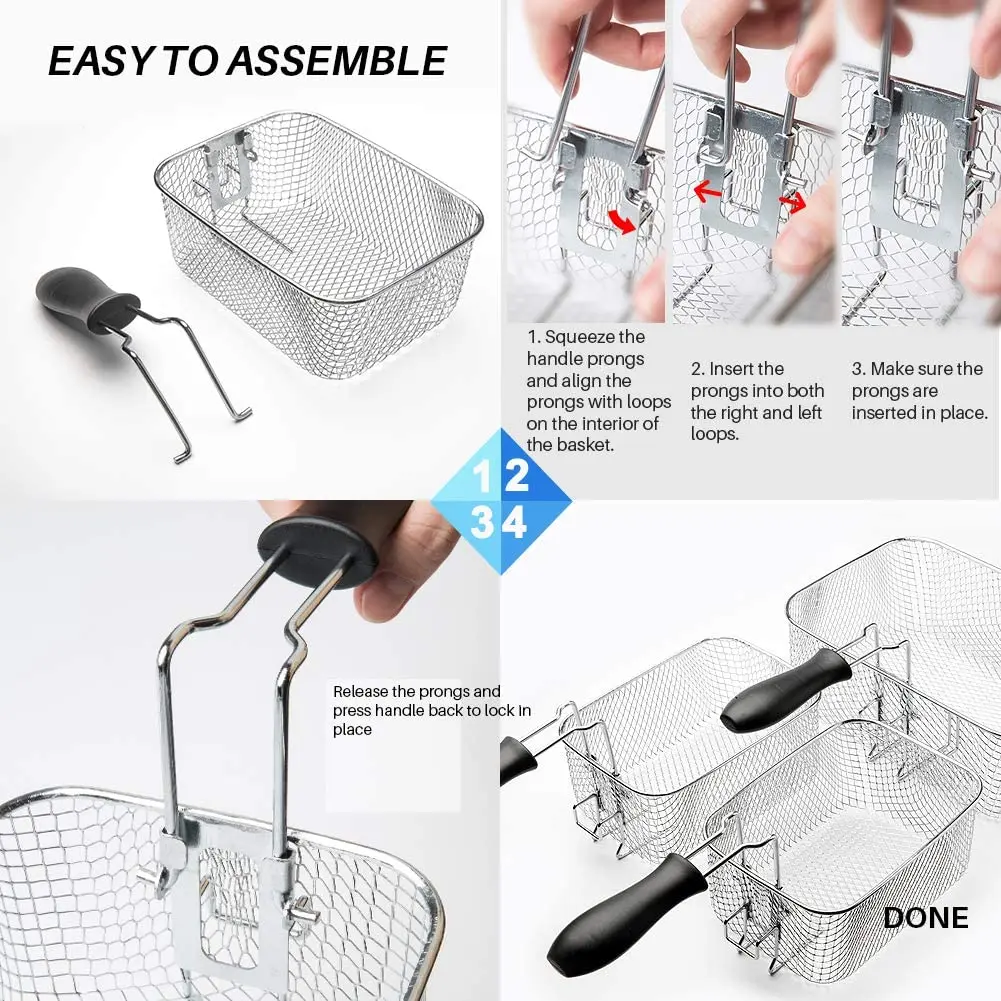 EASY TO ASSEMBLE

1. Squeeze the handle prongs and align the prongs with loops on the interior of the basket.

2. Insert the prongs into both the right and left loops.

3. Make sure the prongs are inserted in place.

1 2
3 4

Release the prongs and press handle back to lock in place

DONE