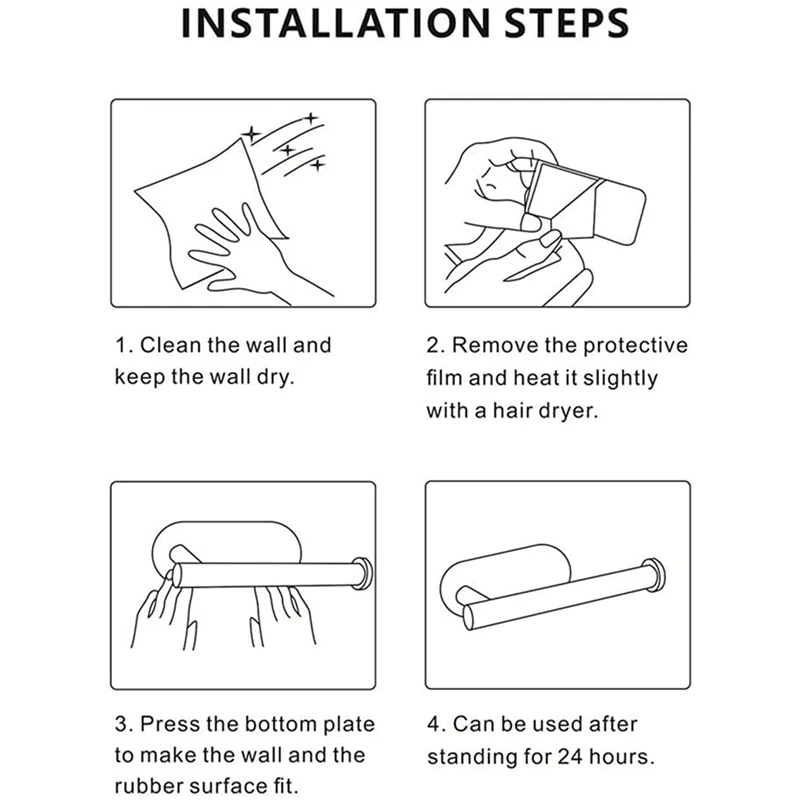 INSTALLATION STEPS

1. Clean the wall and keep the wall dry.

2. Remove the protective film and heat it slightly with a hair dryer.

3. Press the bottom plate to make the wall and the rubber surface fit.

4. Can be used after standing for 24 hours.