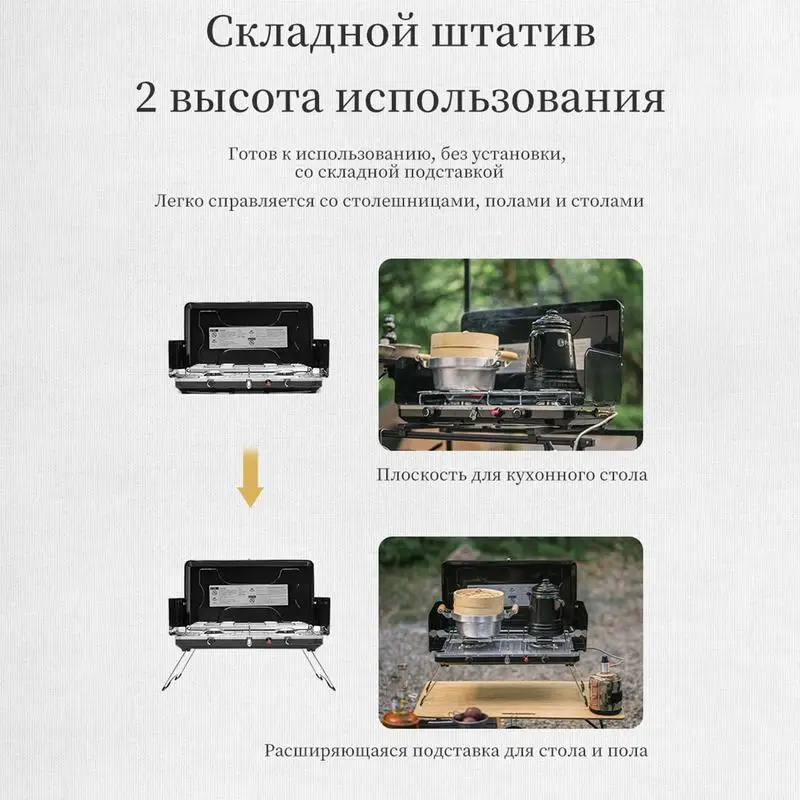 Складной штатив

2 высота использования

Готов к использованию, без установки, со складной подставкой

Легко справляется со столешницами, полами и столами

Плоскость для кухонного стола

Расширяющаяся подставка для стола и пола