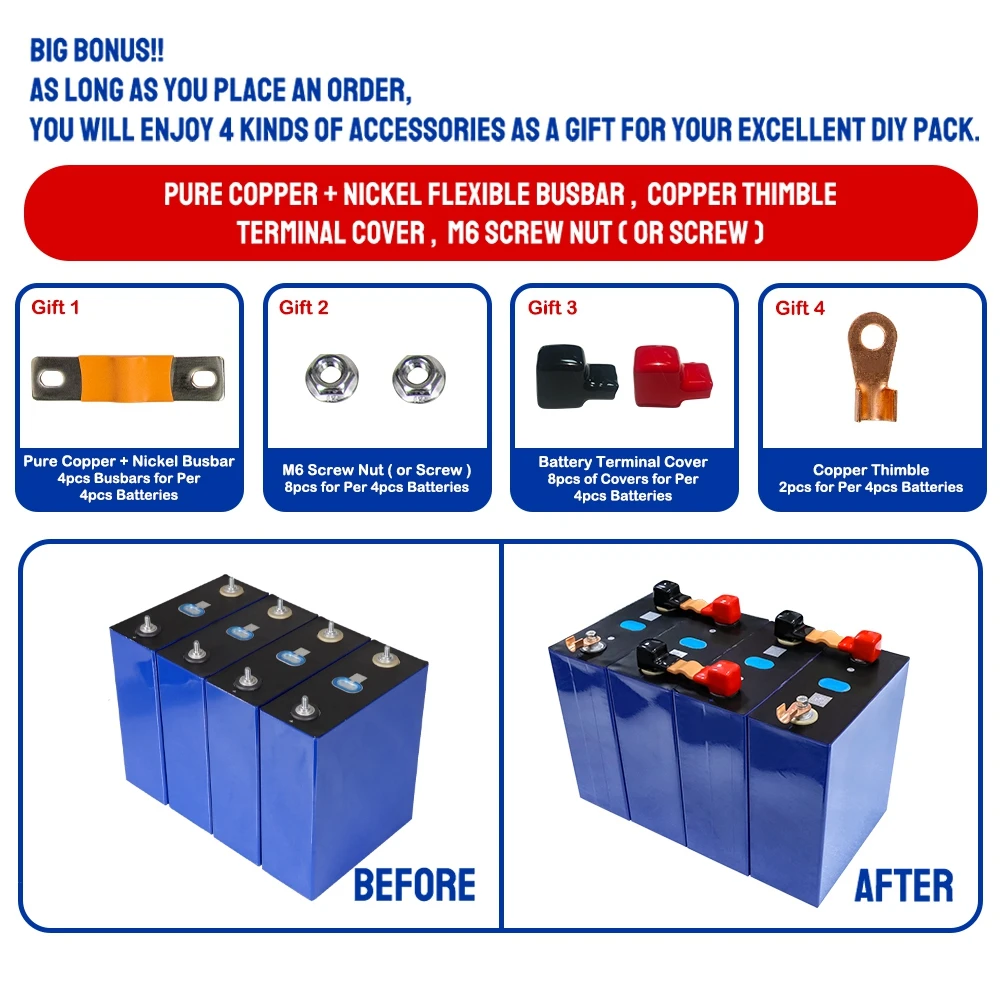 BIG BONUS!!
AS LONG AS YOU PLACE AN ORDER,
YOU WILL ENJOY 4 KINDS OF ACCESSORIES AS A GIFT FOR YOUR EXCELLENT DIY PACK.

PURE COPPER + NICKEL FLEXIBLE BUSBAR , COPPER THIMBLE
TERMINAL COVER , M6 SCREW NUT ( OR SCREW )

Gift 1
Pure Copper + Nickel Busbar
4pcs Busbars for Per
4pcs Batteries

Gift 2
M6 Screw Nut ( or Screw )
8pcs for Per 4pcs Batteries

Gift 3
Battery Terminal Cover
8pcs of Covers for Per
4pcs Batteries

Gift 4
Copper Thimble
2pcs for Per 4pcs Batteries

BEFORE

AFTER