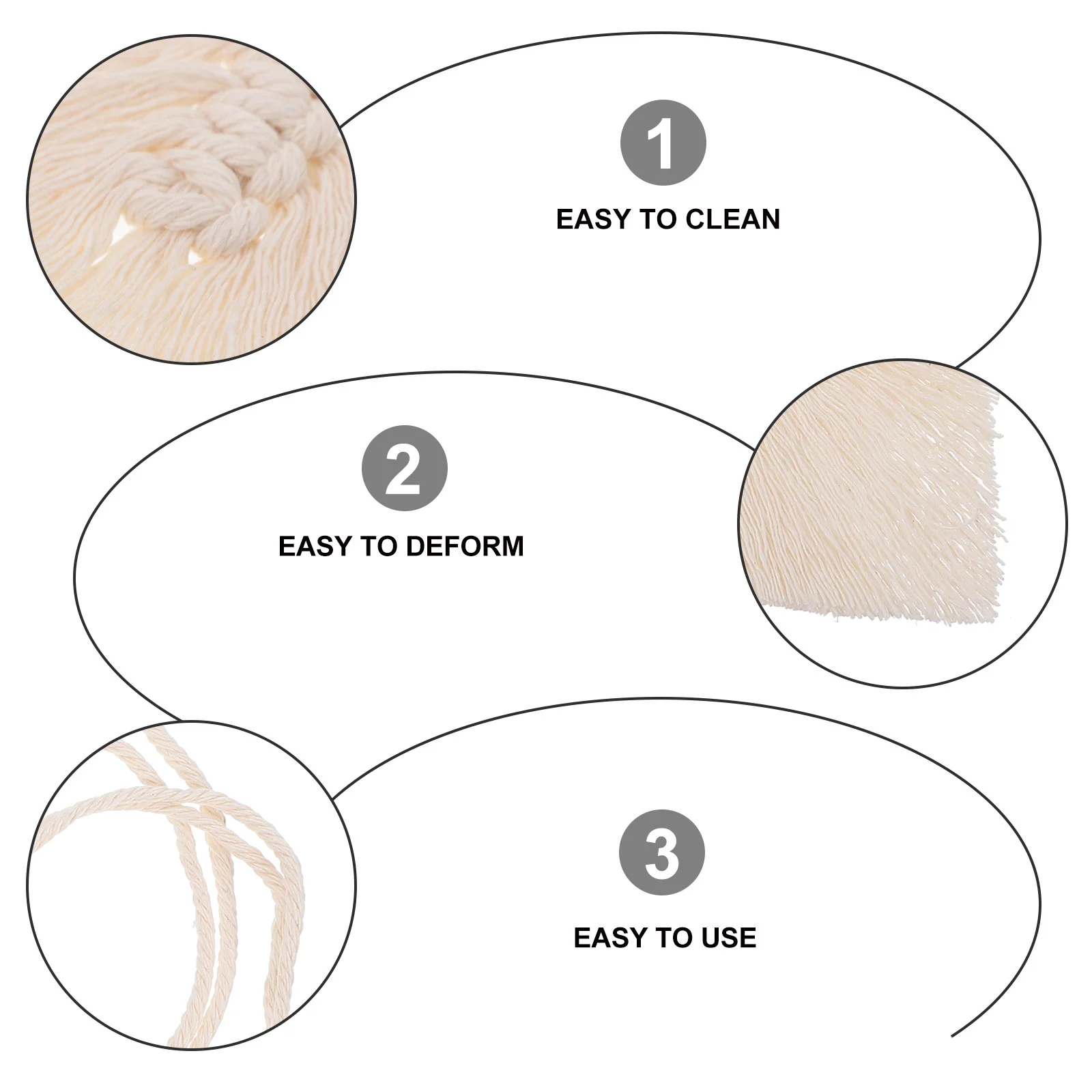 1

EASY TO CLEAN

2

EASY TO DEFORM

3

EASY TO USE