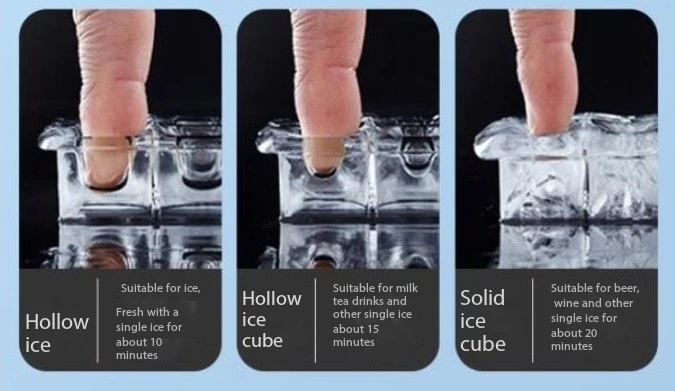 Hollow ice

Suitable for ice,

Fresh with a single ice for about 10 minutes

Hollow ice cube

Suitable for milk tea drinks and other single ice about 15 minutes

Solid ice cube

Suitable for beer, wine and other single ice for about 20 minutes