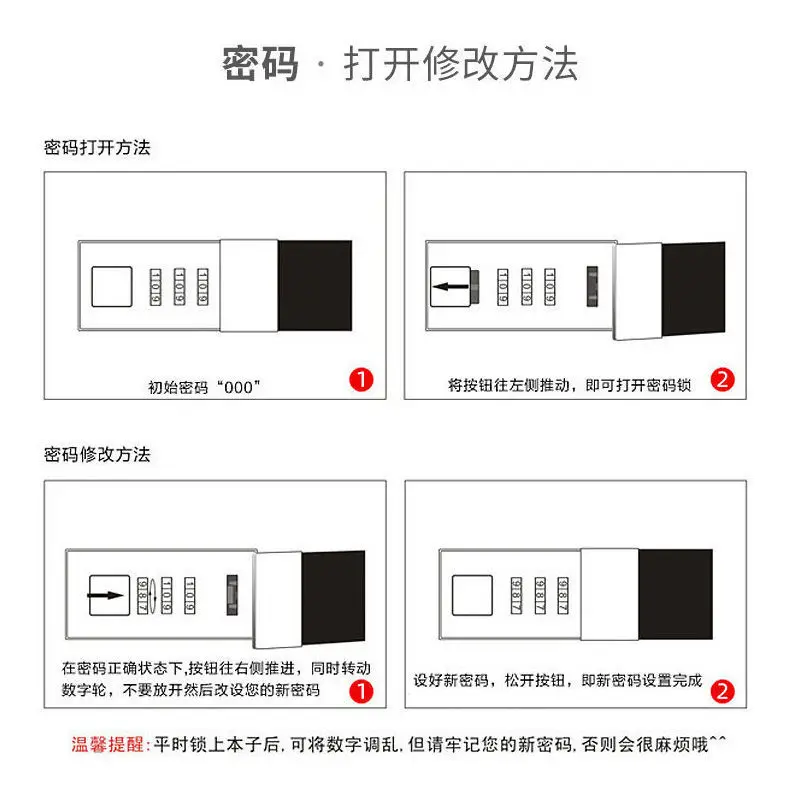 密码 · 打开修改方法

密码打开方法

1
0
9

1
0
9

1
0
9

初始密码“000” 1

1
0
9

1
0
9

1
0
9

将按钮往左侧推动，即可打开密码锁 2

密码修改方法

9
8
7

1
0
9

1
0
9

在密码正确状态下,按钮往右侧推进，同时转动数字轮，不要放开然后改设您的新密码 1

9
8
7

9
8
7

9
8
7

设好新密码，松开按钮，即新密码设置完成 2

温馨提醒:平时锁上本子后,可将数字调乱,但请牢记您的新密码,否则会很麻烦哦^^