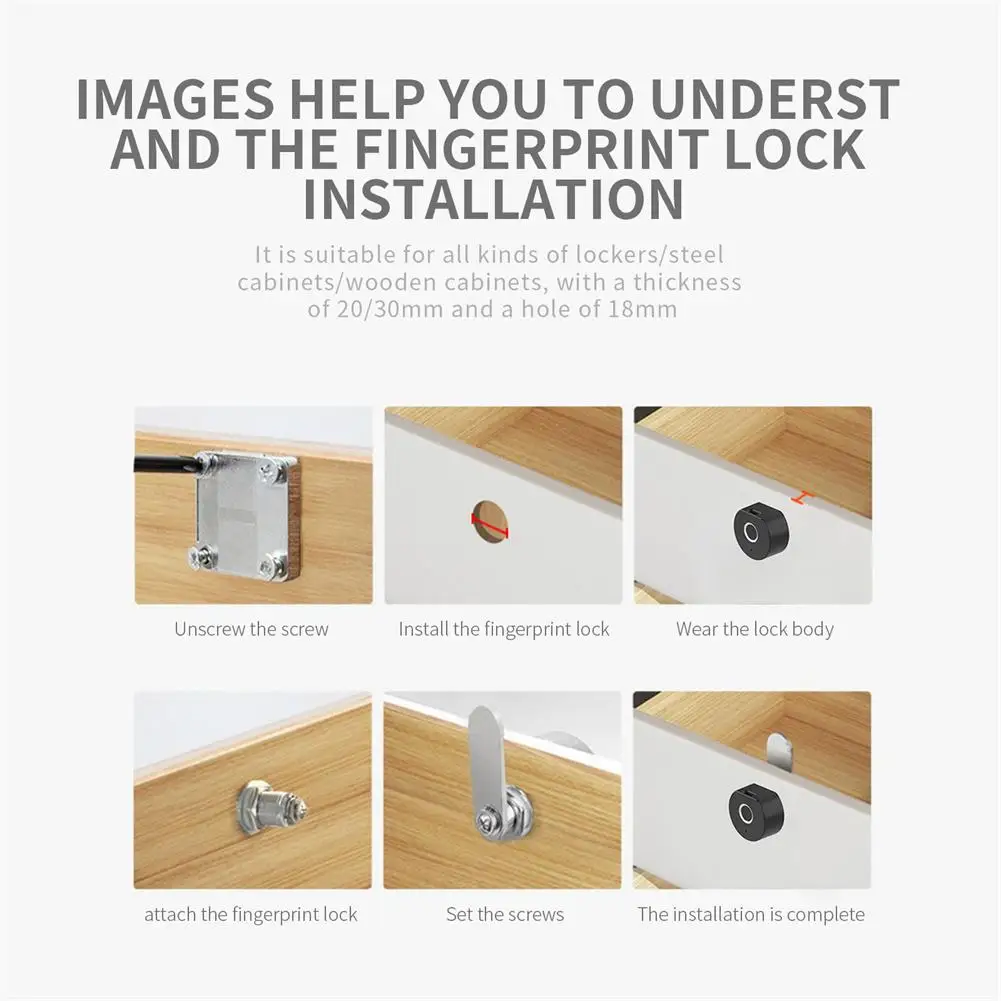 IMAGES HELP YOU TO UNDERST AND THE FINGERPRINT LOCK INSTALLATION

It is suitable for all kinds of lockers/steel cabinets/wooden cabinets, with a thickness of 20/30mm and a hole of 18mm

Unscrew the screw

Install the fingerprint lock

Wear the lock body

attach the fingerprint lock

Set the screws

The installation is complete