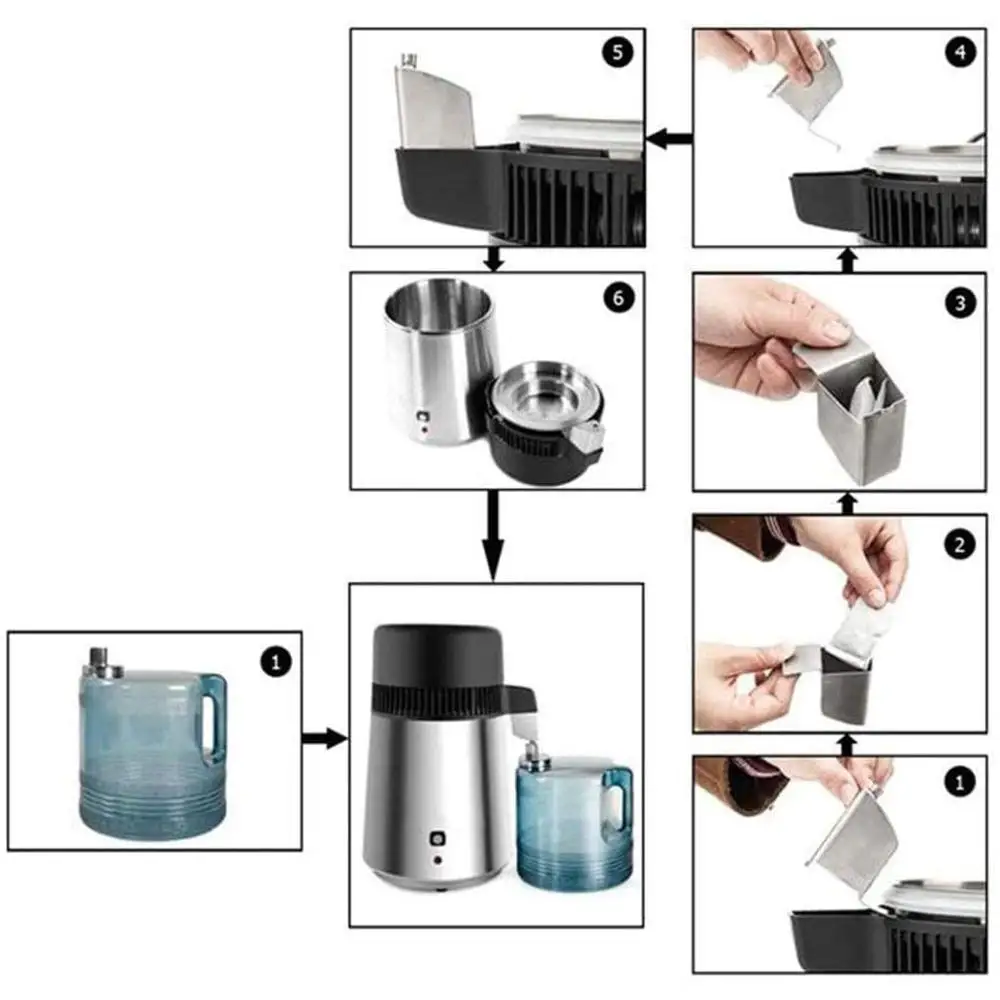 5

4

6

3

2

1

1