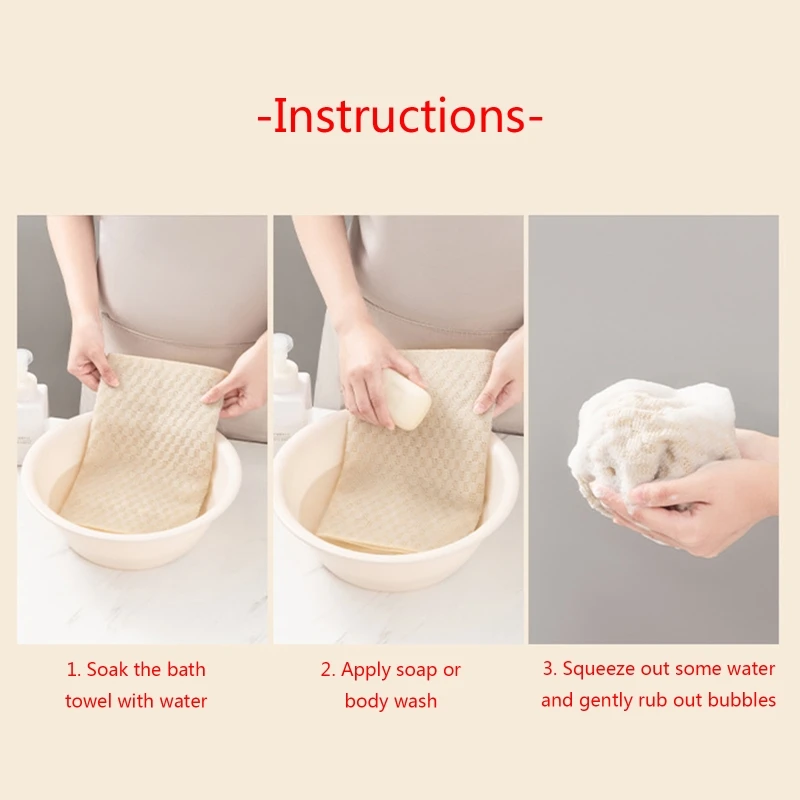 -Instructions-

1. Soak the bath towel with water

2. Apply soap or body wash

3. Squeeze out some water and gently rub out bubbles