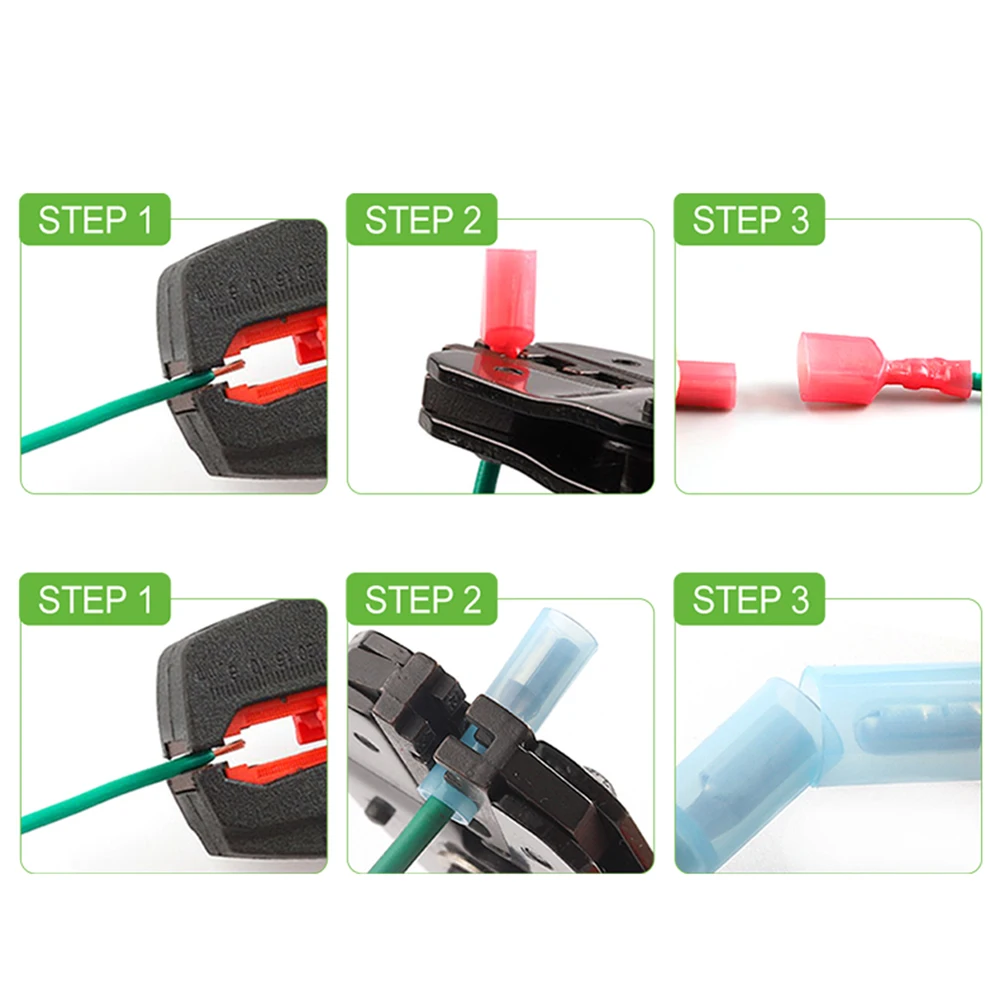 STEP 1

STEP 2

STEP 3

STEP 1

STEP 2

STEP 3