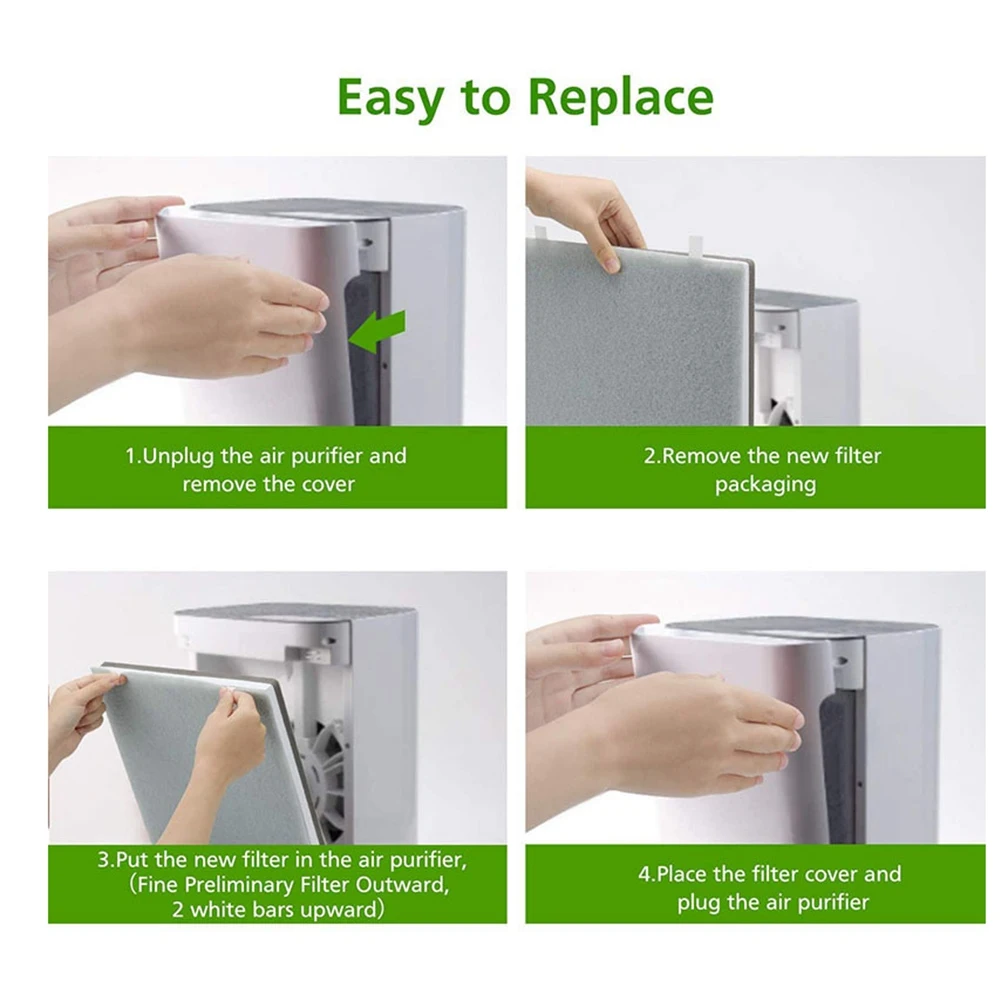 Easy to Replace

1.Unplug the air purifier and remove the cover

2.Remove the new filter packaging

3.Put the new filter in the air purifier, (Fine Preliminary Filter Outward, 2 white bars upward)

4.Place the filter cover and plug the air purifier