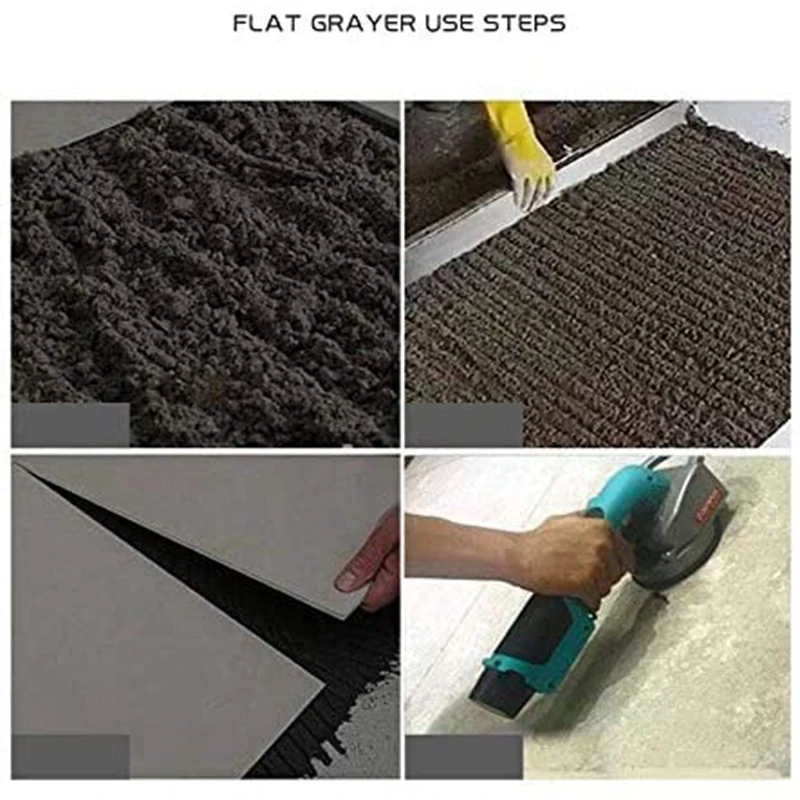 FLAT GRAYER USE STEPS