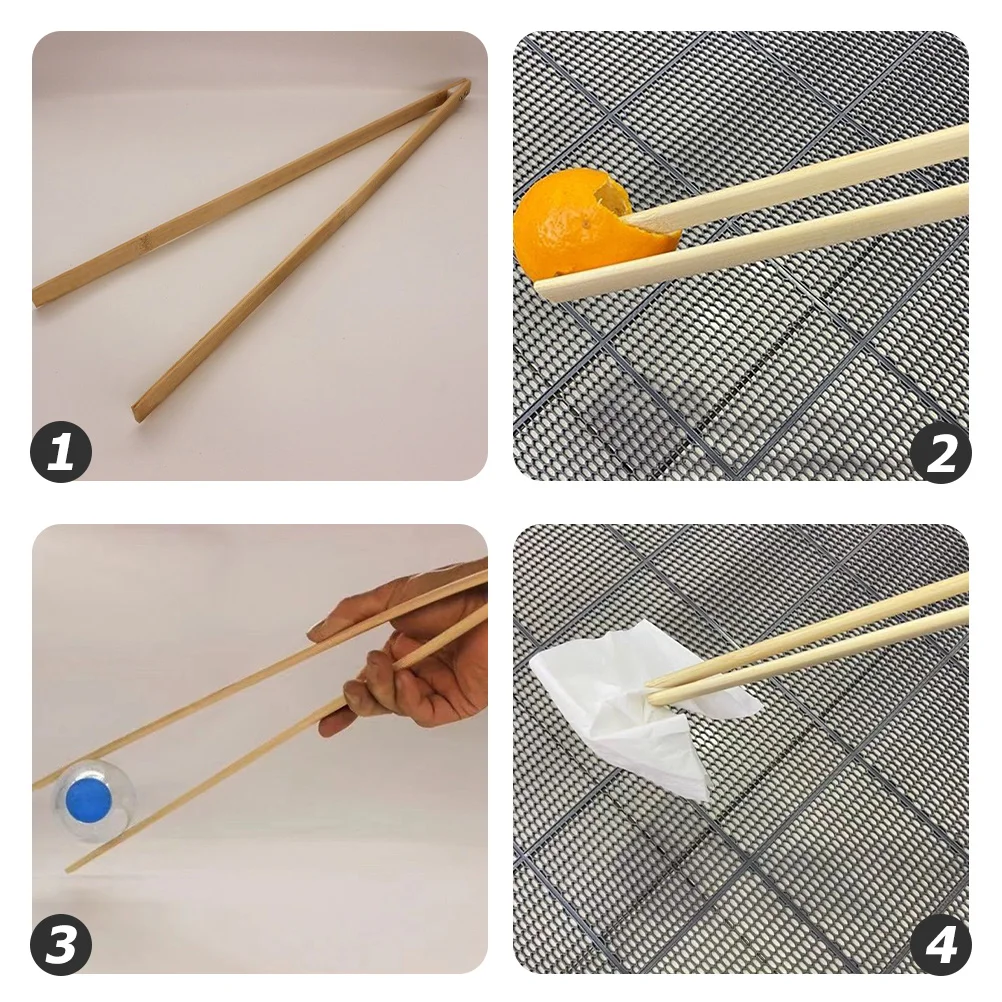 1

2

3

4