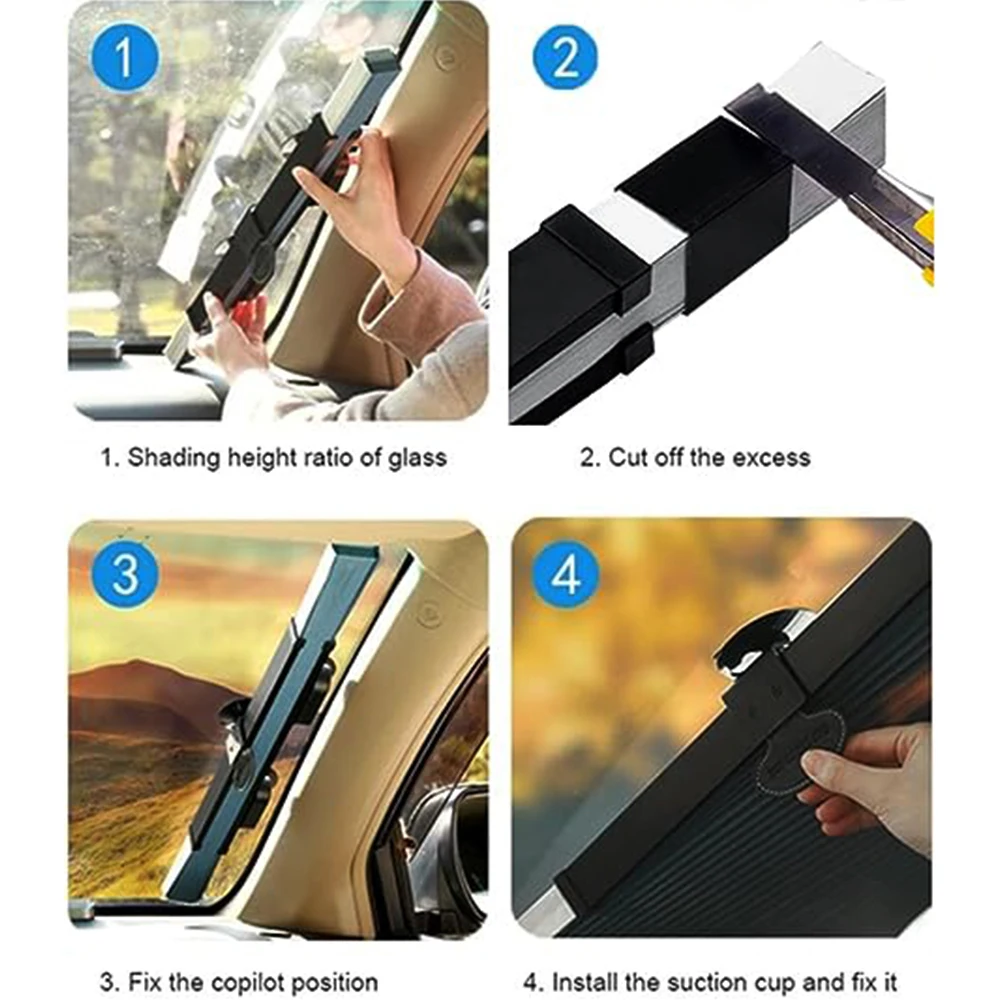 1

2

1. Shading height ratio of glass

2. Cut off the excess

3

4

3. Fix the copilot position

4. Install the suction cup and fix it