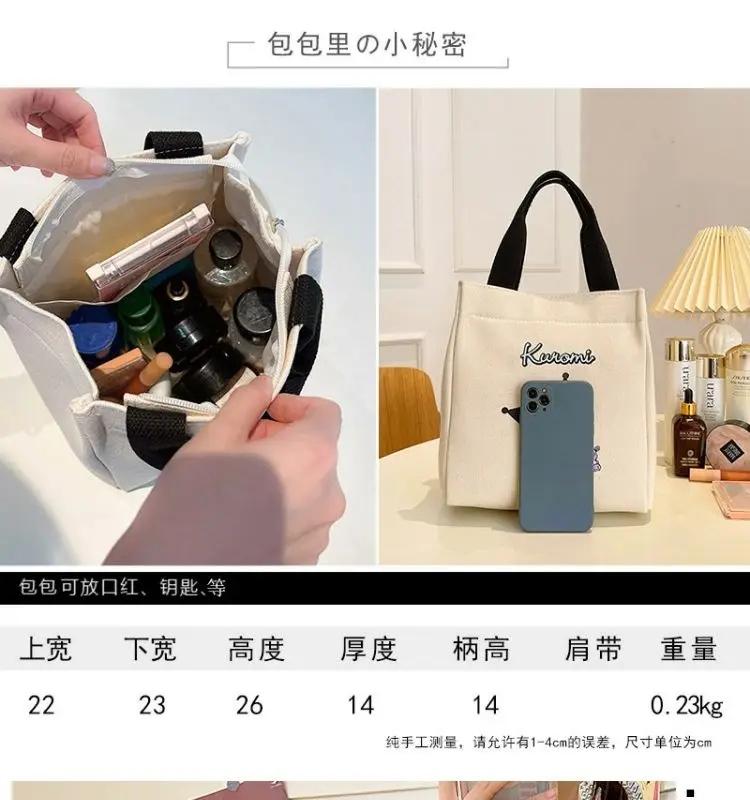 包包里の小秘密

Kuromi

urara

urara

包包可放口红、钥匙、等

| 上宽 | 下宽 | 高度 | 厚度 | 柄高 | 肩带 | 重量 |
|---|---|---|---|---|---|---|
| 22 | 23 | 26 | 14 | 14 | | 0.23kg |

纯手工测量，请允许有1-4cm的误差，尺寸单位为cm