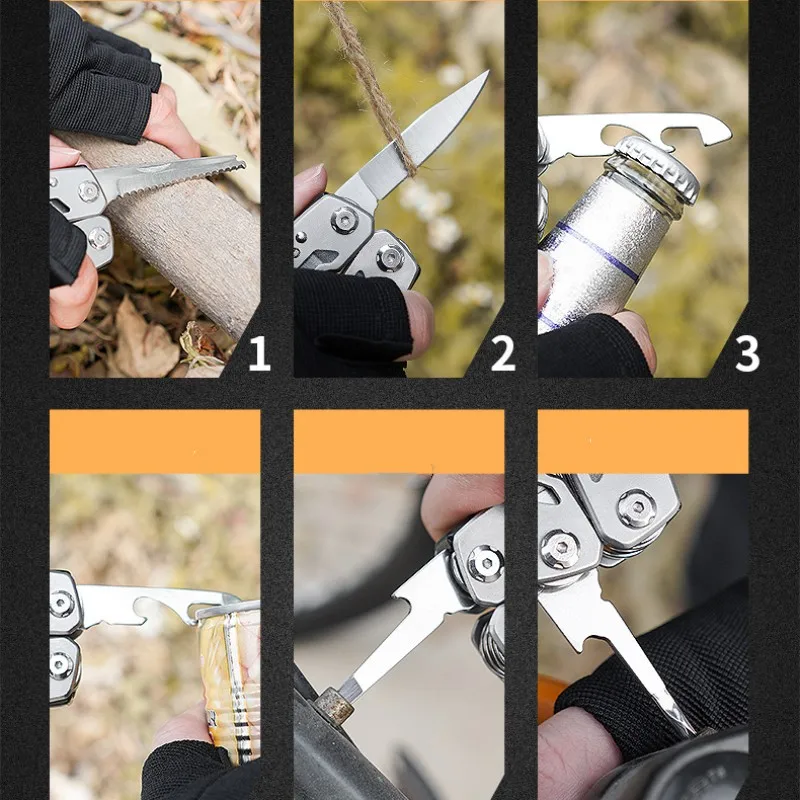 1

2

3