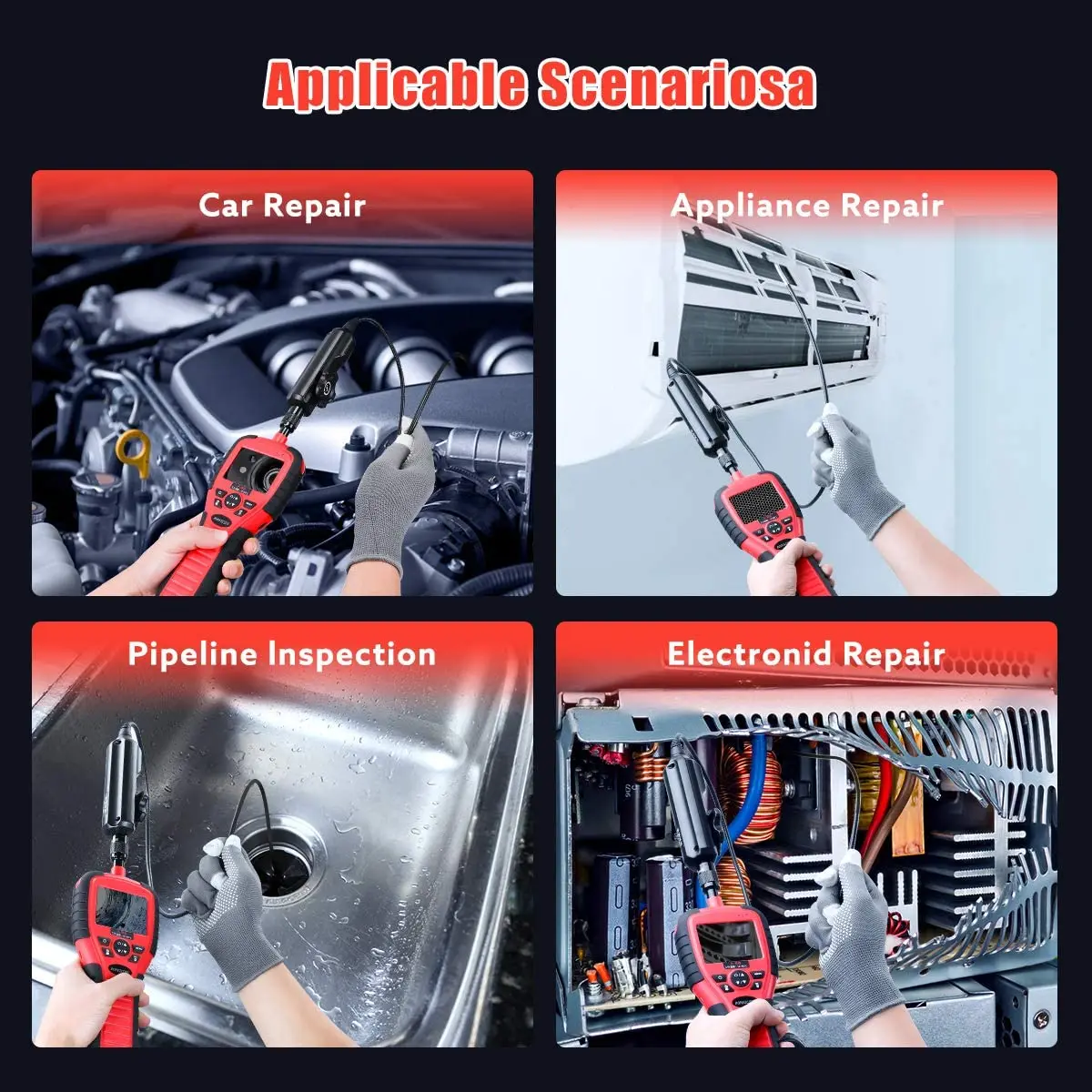 Applicable Scenariosa

Car Repair

Appliance Repair

Pipeline Inspection

Electronid Repair