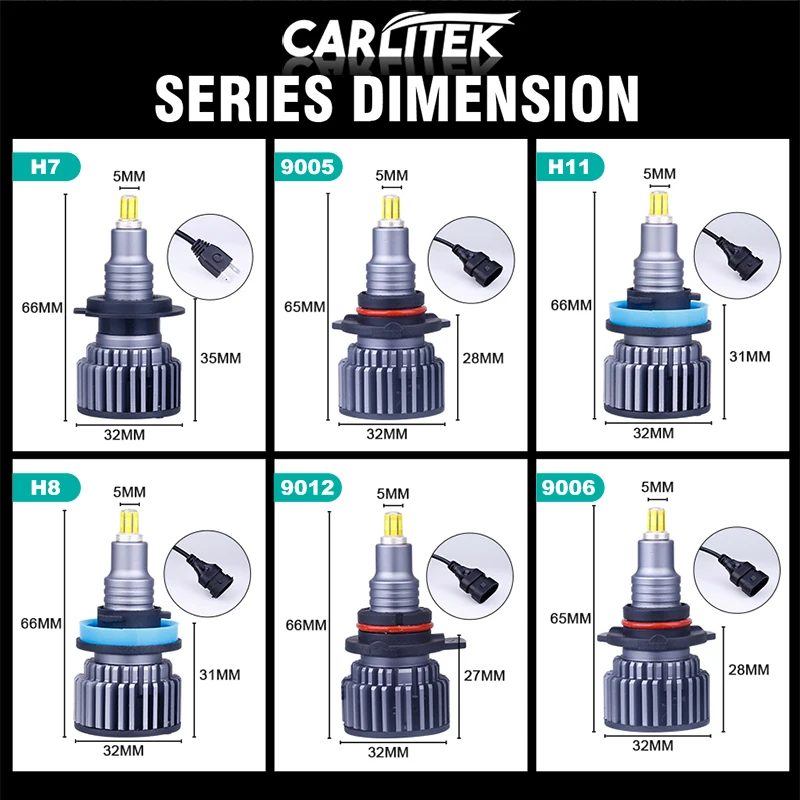 CARLITEK
SERIES DIMENSION

H7
5MM
66MM
35MM
32MM

9005
5MM
65MM
28MM
32MM

H11
5MM
66MM
31MM
32MM

H8
5MM
66MM
31MM
32MM

9012
5MM
66MM
27MM
32MM

9006
5MM
65MM
28MM
32MM