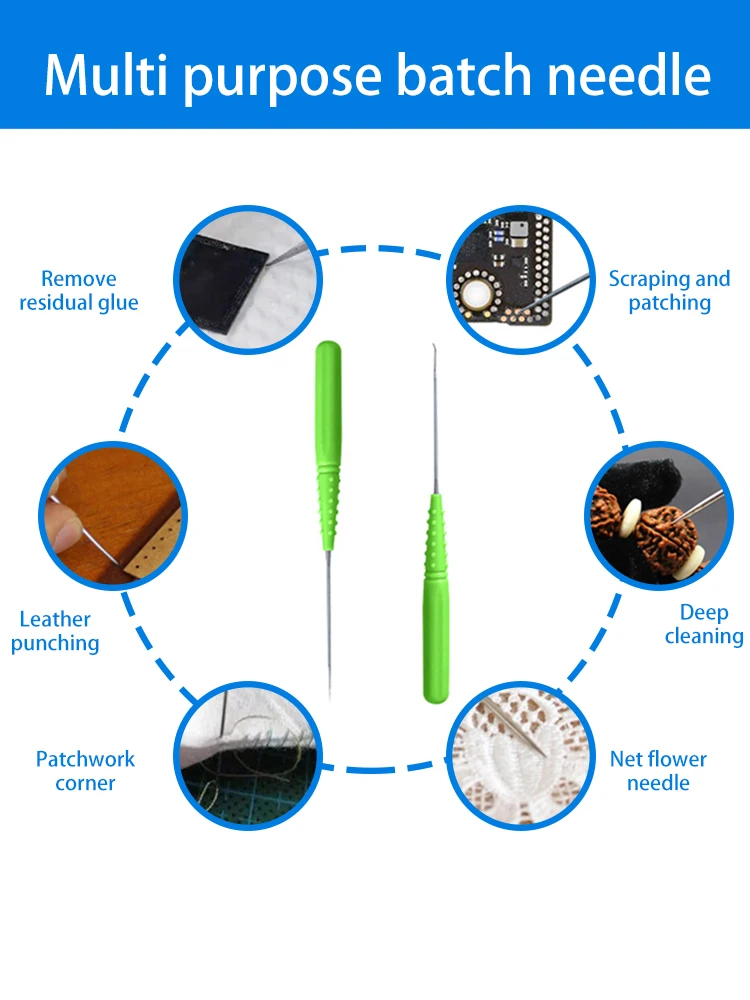 Multi purpose batch needle

Remove residual glue

Scraping and patching

Leather punching

Deep cleaning

Patchwork corner

Net flower needle