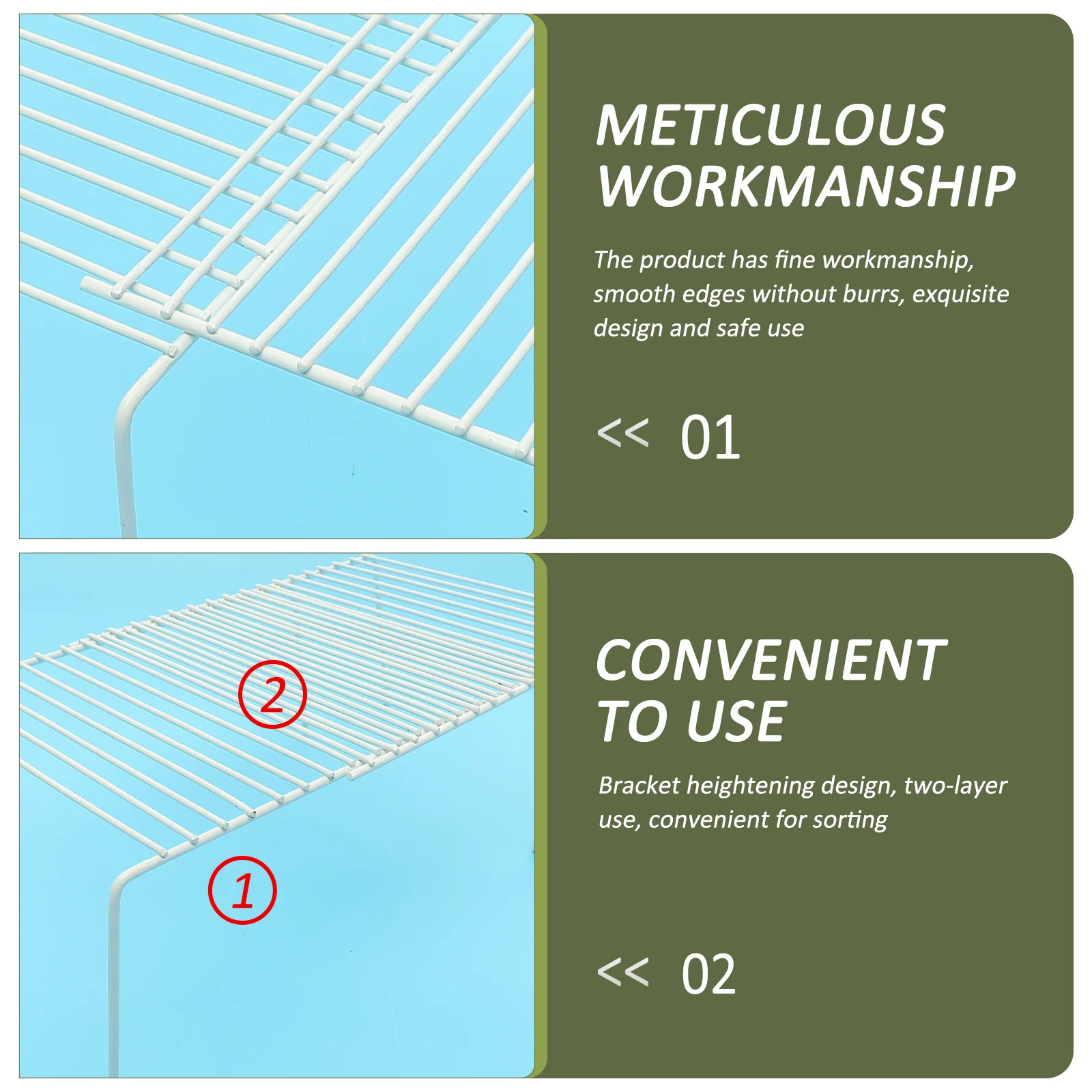 METICULOUS WORKMANSHIP

The product has fine workmanship, smooth edges without burrs, exquisite design and safe use

<< 01

2

1

CONVENIENT TO USE

Bracket heightening design, two-layer use, convenient for sorting

<< 02