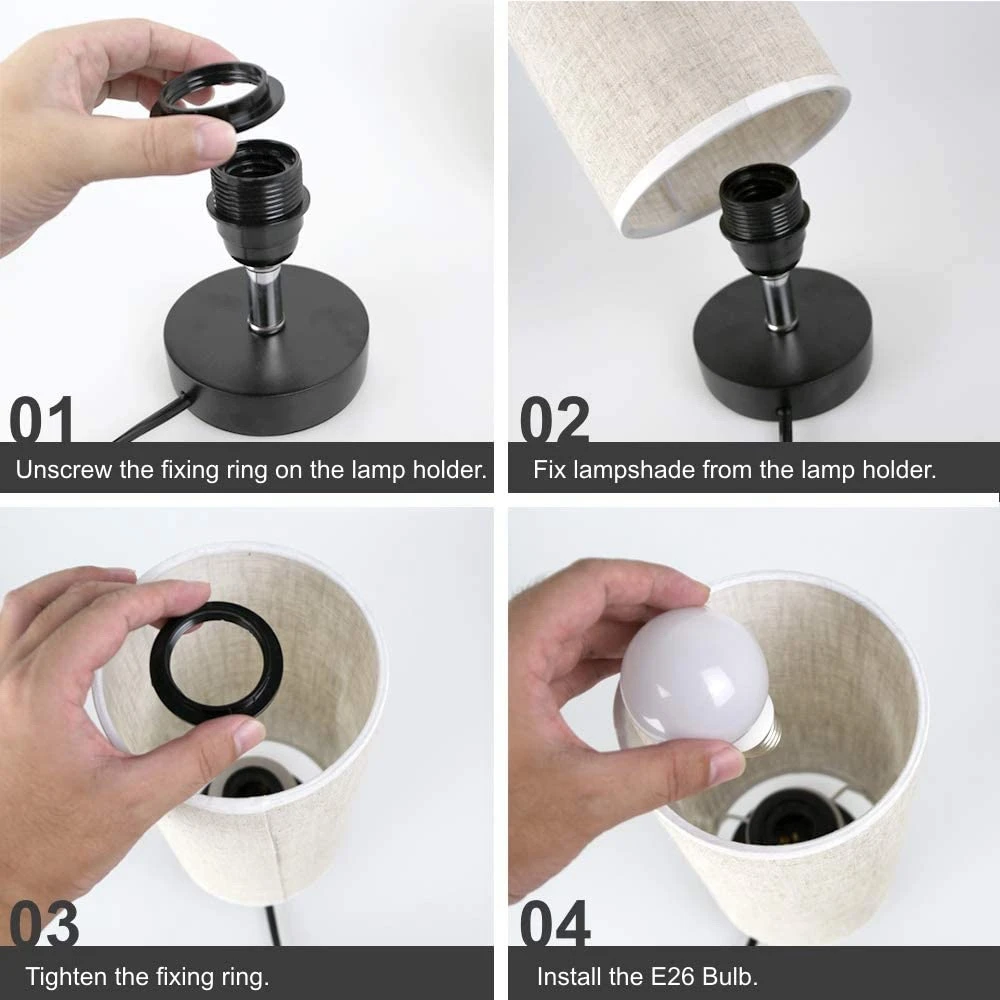 01
Unscrew the fixing ring on the lamp holder.

02
Fix lampshade from the lamp holder.

03
Tighten the fixing ring.

04
Install the E26 Bulb.