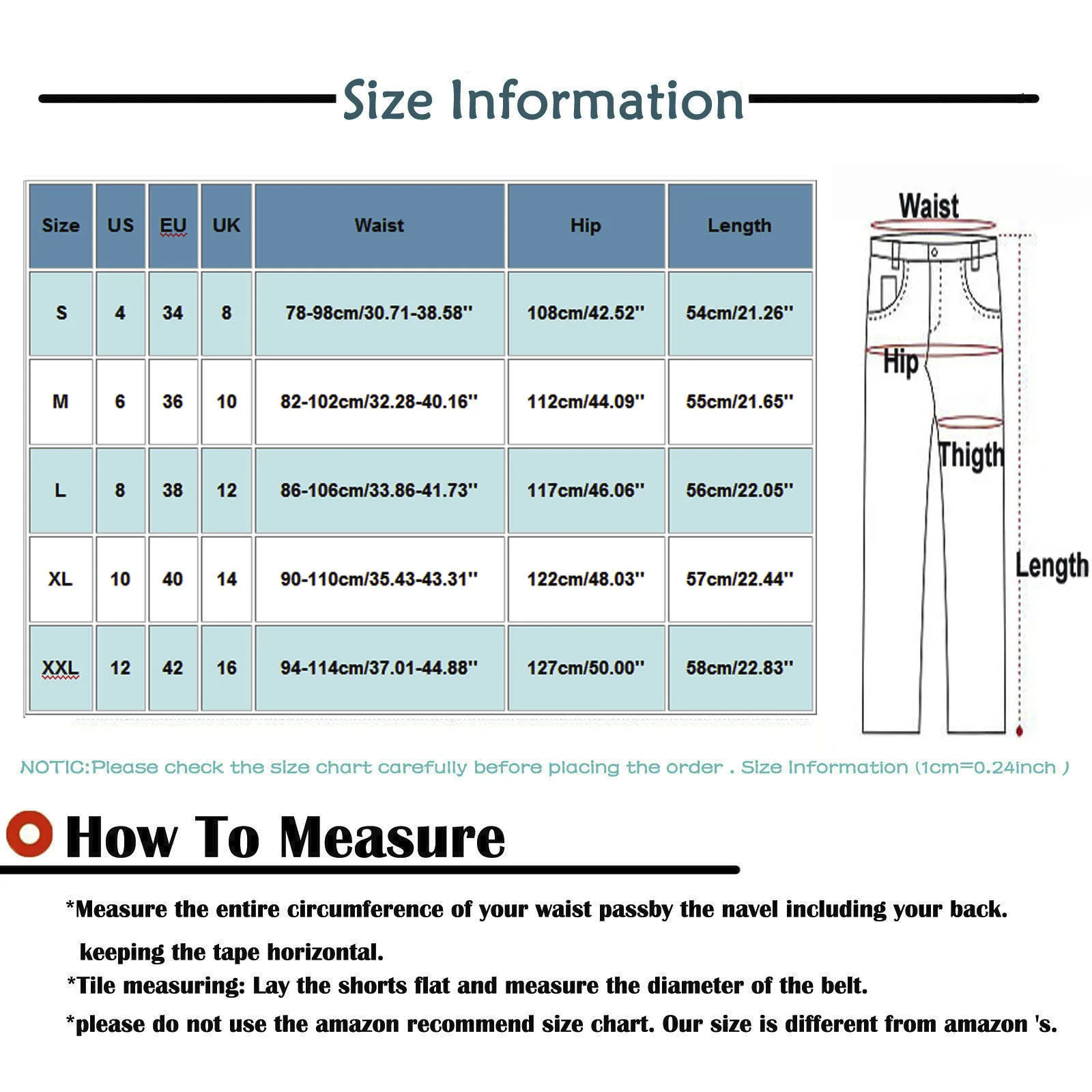 Size Information

| Size | US | EU | UK | Waist | Hip | Length |
|---|---|---|---|---|---|---|
| S | 4 | 34 | 8 | 78-98cm/30.71-38.58'' | 108cm/42.52'' | 54cm/21.26'' |
| M | 6 | 36 | 10 | 82-102cm/32.28-40.16'' | 112cm/44.09'' | 55cm/21.65'' |
| L | 8 | 38 | 12 | 86-106cm/33.86-41.73'' | 117cm/46.06'' | 56cm/22.05'' |
| XL | 10 | 40 | 14 | 90-110cm/35.43-43.31'' | 122cm/48.03'' | 57cm/22.44'' |
| XXL | 12 | 42 | 16 | 94-114cm/37.01-44.88'' | 127cm/50.00'' | 58cm/22.83'' |

Waist
Hip
Thigth
Length

NOTIC:Please check the size chart carefully before placing the order . Size Information (1cm=0.24inch )

How To Measure

*Measure the entire circumference of your waist passby the navel including your back. keeping the tape horizontal.
*Tile measuring: Lay the shorts flat and measure the diameter of the belt.
*please do not use the amazon recommend size chart. Our size is different from amazon 's.