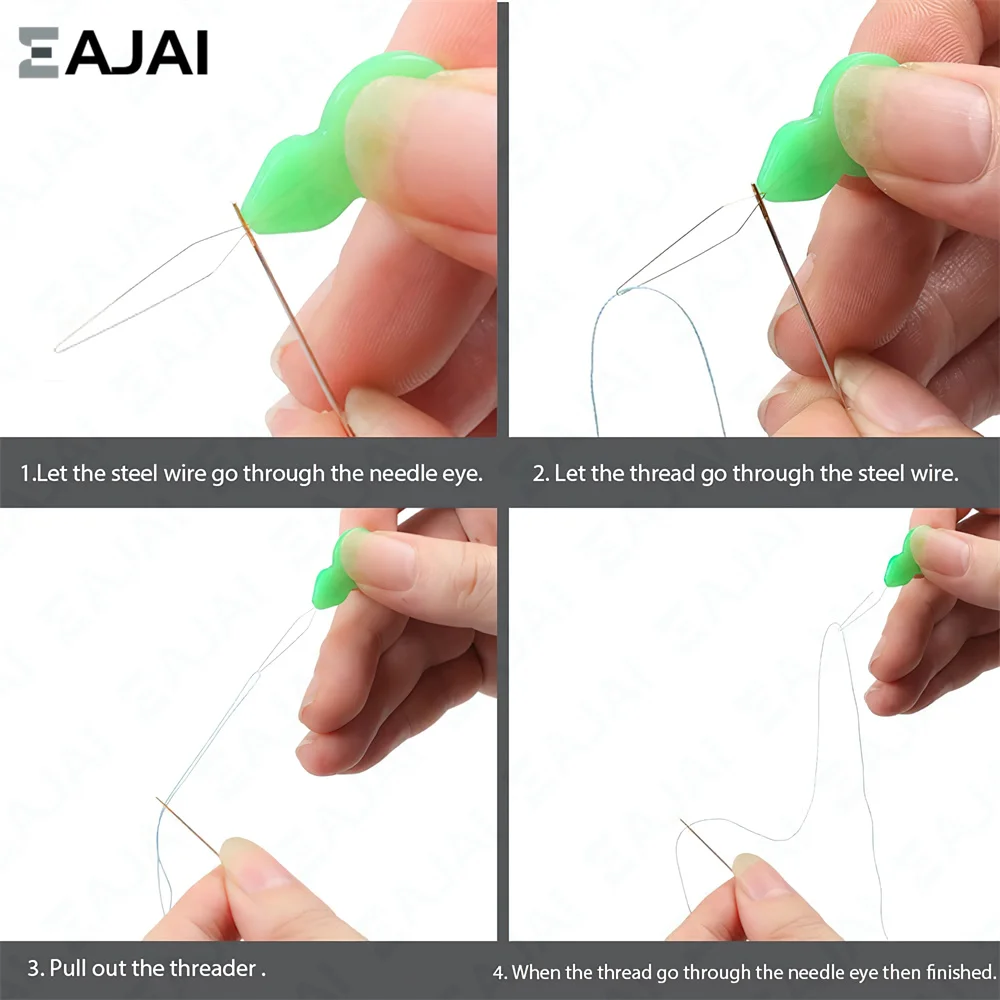 EAJAI

1.Let the steel wire go through the needle eye.

2. Let the thread go through the steel wire.

3. Pull out the threader .

4. When the thread go through the needle eye then finished.