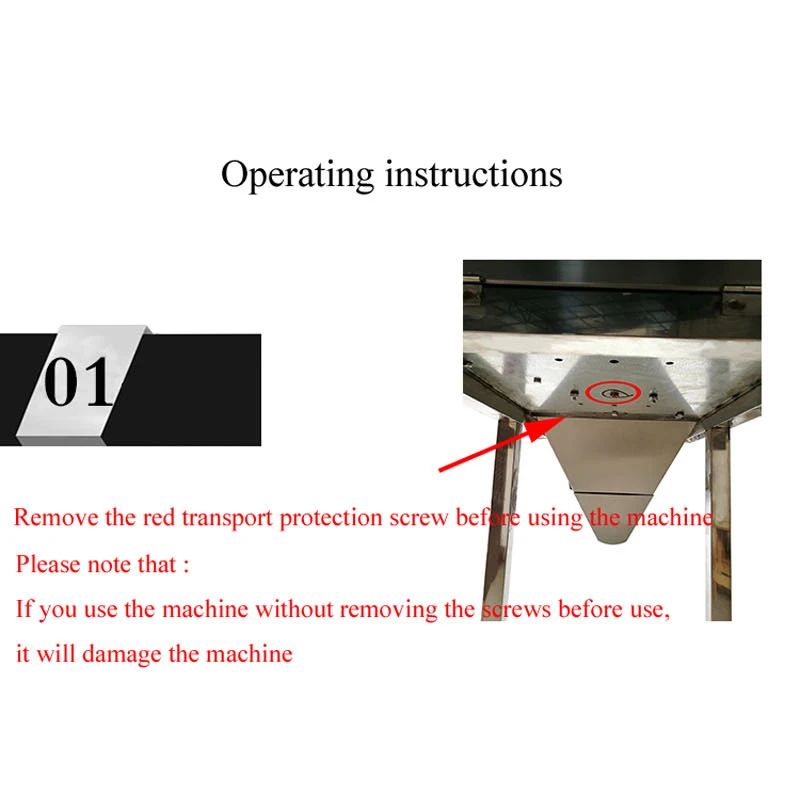 Operating instructions

01

Remove the red transport protection screw before using the machine

Please note that :

If you use the machine without removing the screws before use, it will damage the machine