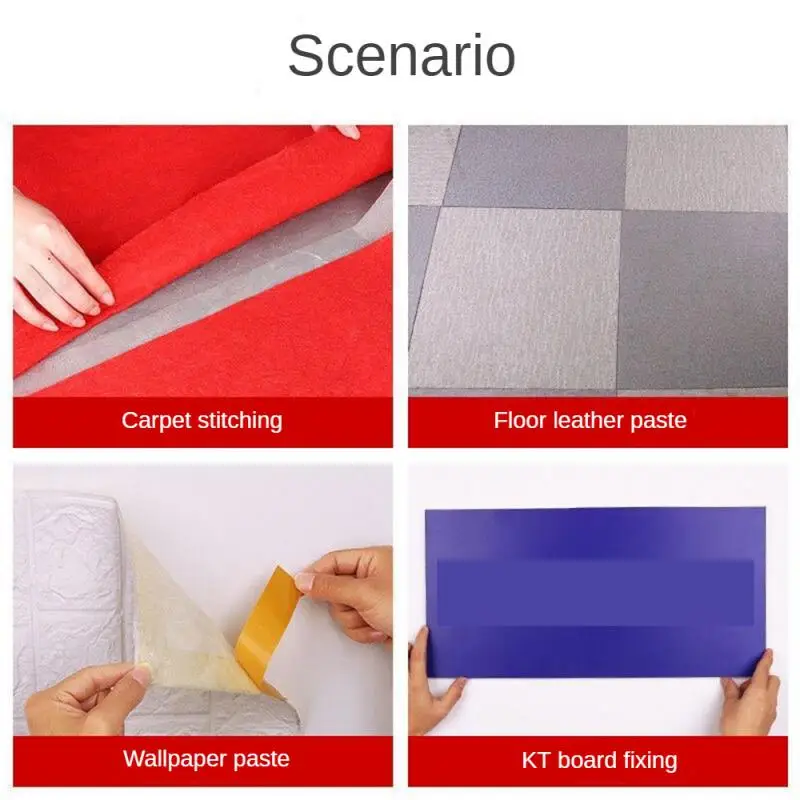 Scenario

Carpet stitching

Floor leather paste

Wallpaper paste

KT board fixing