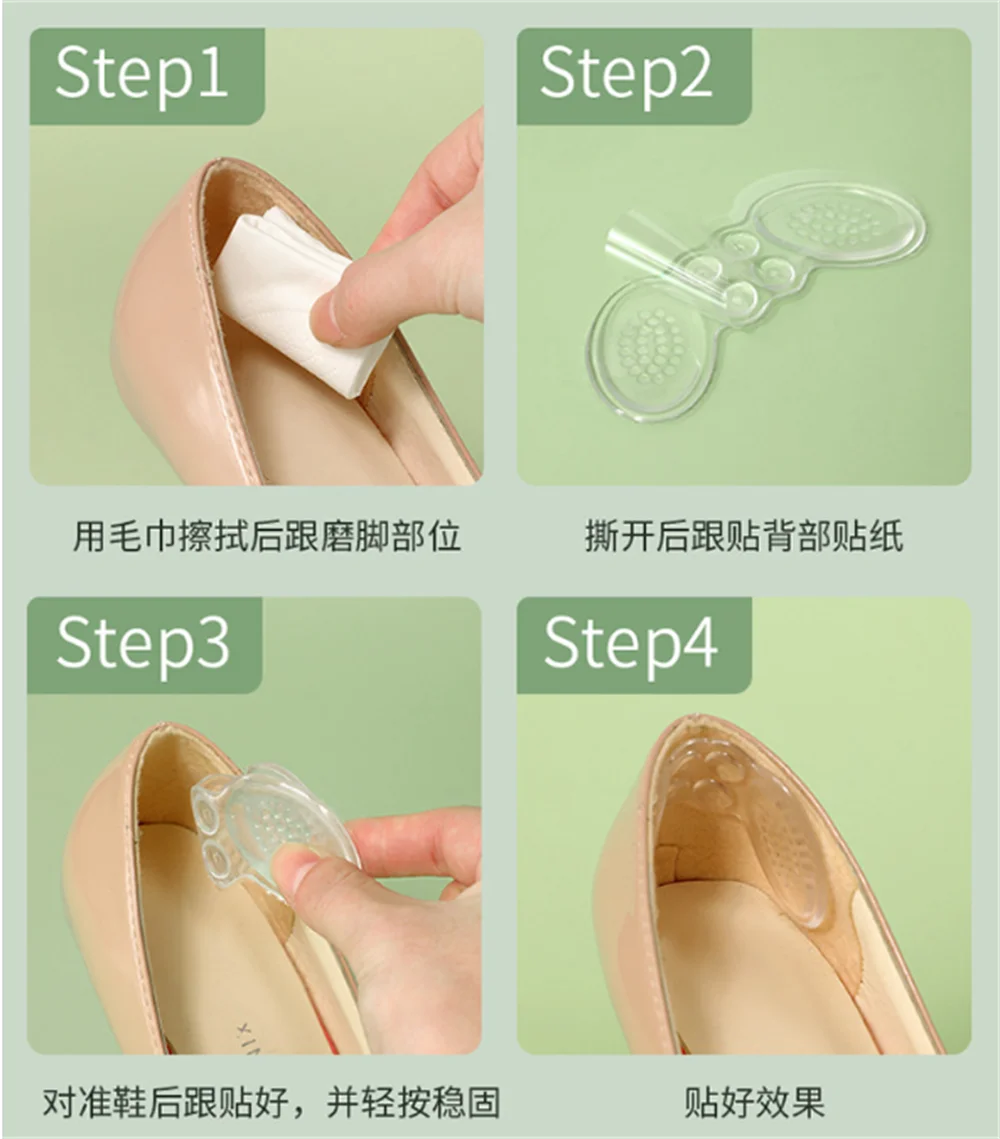 Step1

用毛巾擦拭后跟磨脚部位

Step2

撕开后跟贴背部贴纸

Step3

对准鞋后跟贴好，并轻按稳固

Step4

贴好效果