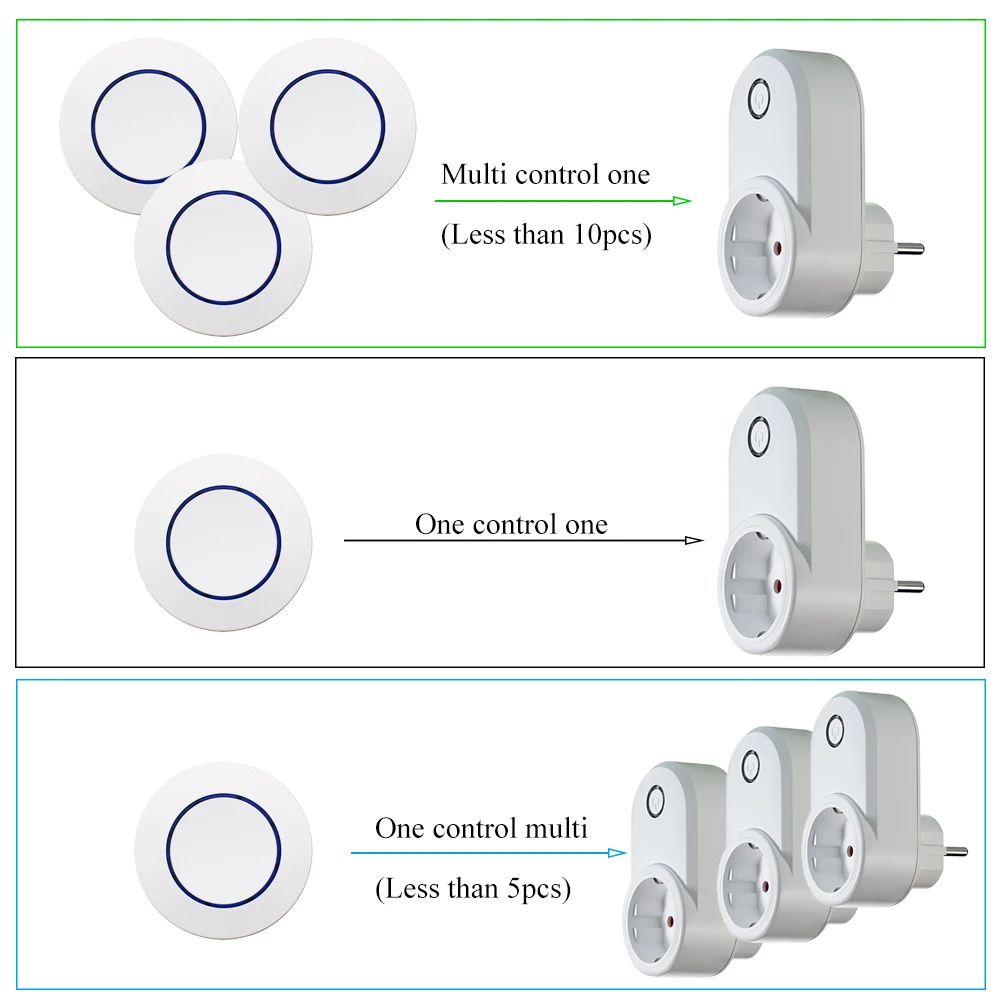 Multi control one

(Less than 10pcs)

One control one

One control multi

(Less than 5pcs)