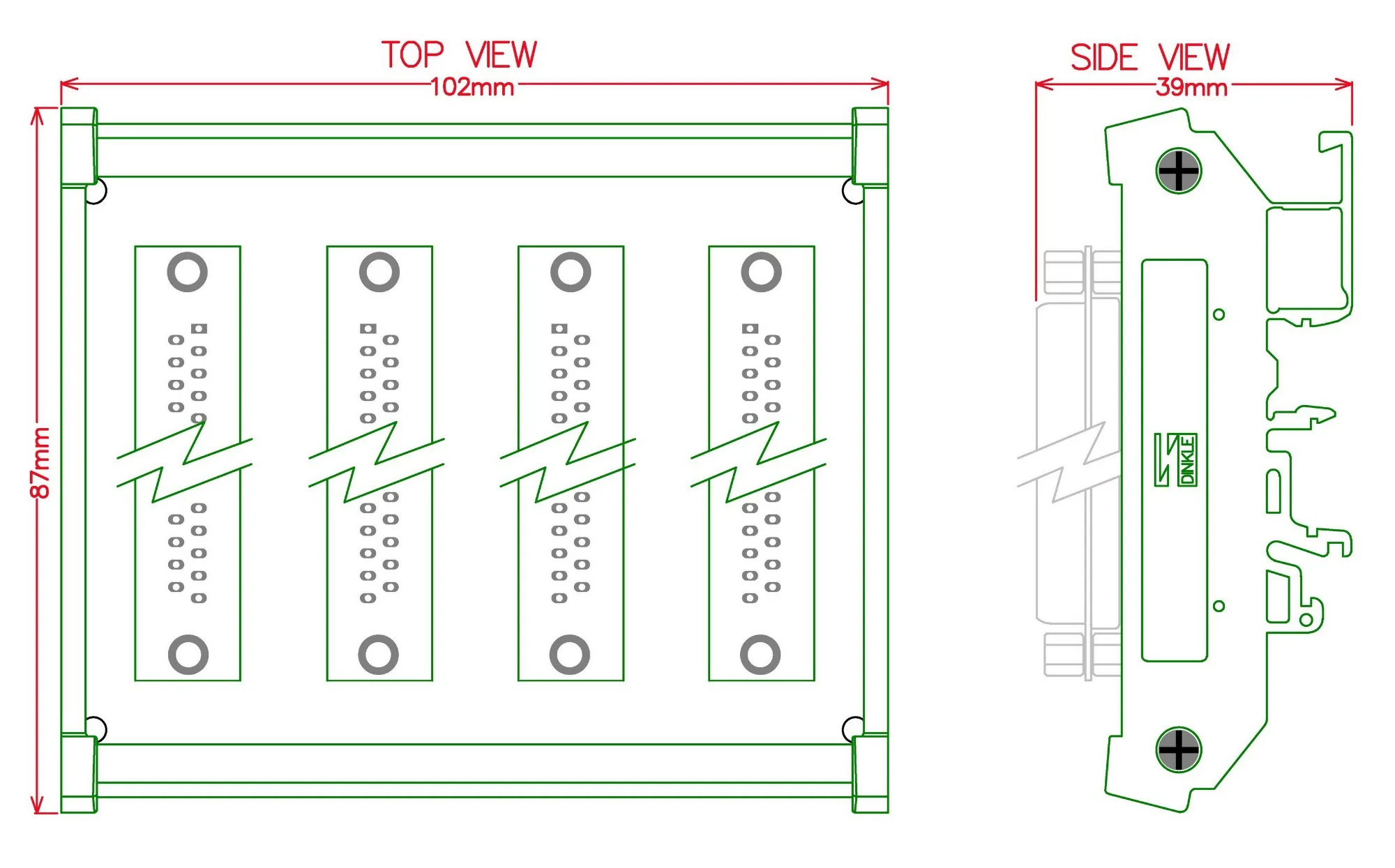 TOP VIEW
102mm
87mm

SIDE VIEW
39mm
DINKLE