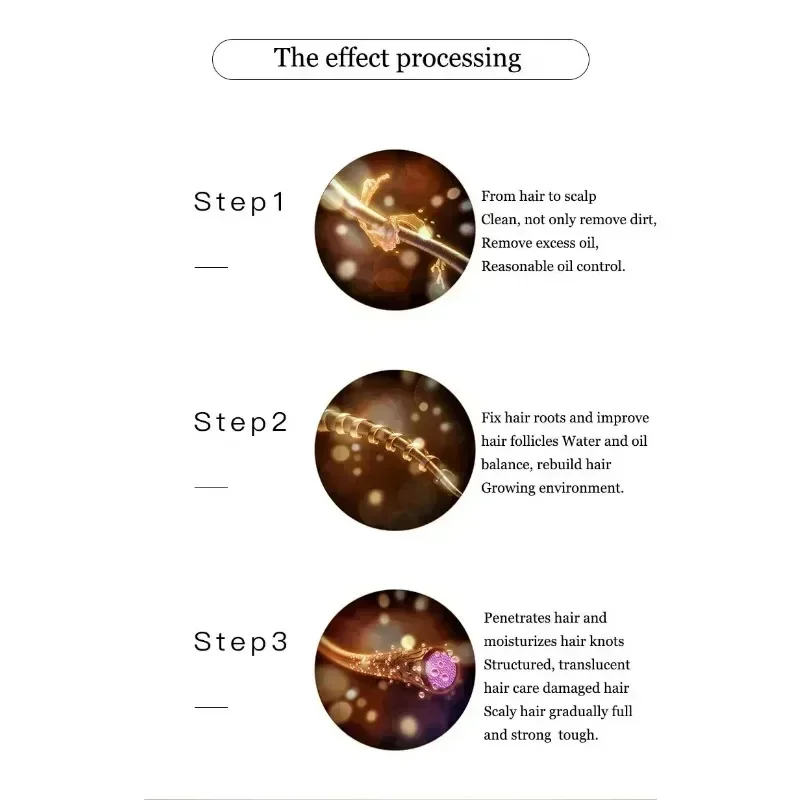 The effect processing

Step1

From hair to scalp
Clean, not only remove dirt,
Remove excess oil,
Reasonable oil control.

Step2

Fix hair roots and improve hair follicles Water and oil balance, rebuild hair Growing environment.

Step3

Penetrates hair and moisturizes hair knots
Structured, translucent hair care damaged hair
Scaly hair gradually full and strong tough.