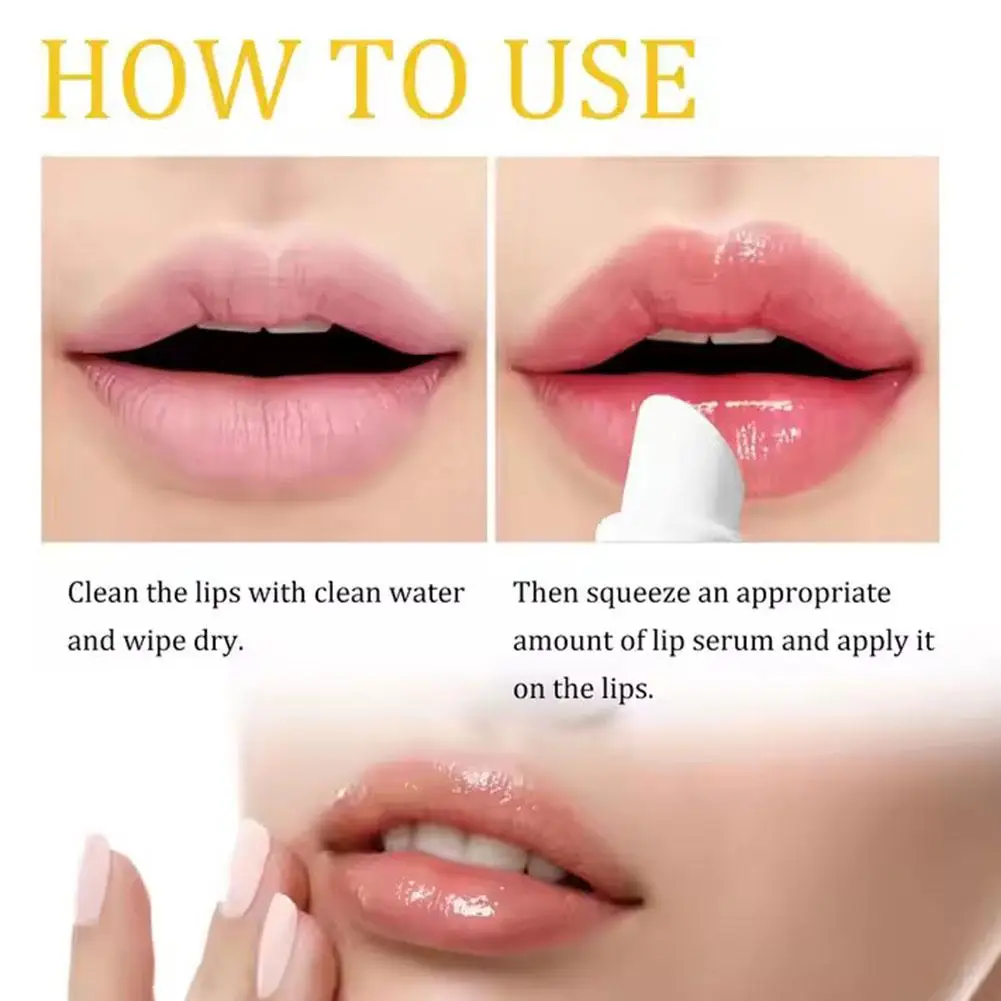 HOW TO USE

Clean the lips with clean water and wipe dry.

Then squeeze an appropriate amount of lip serum and apply it on the lips.