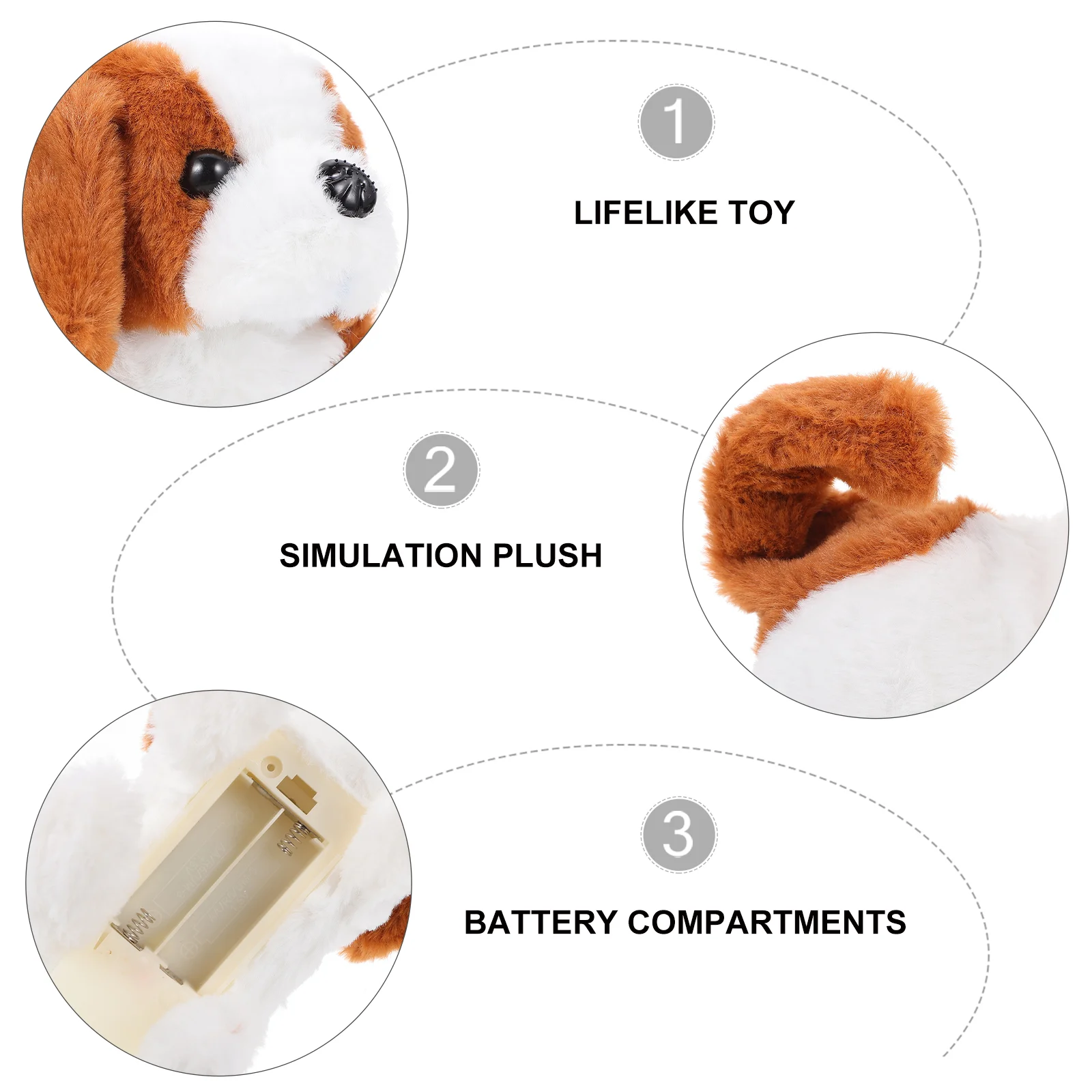 1

LIFELIKE TOY

2

SIMULATION PLUSH

3

BATTERY COMPARTMENTS