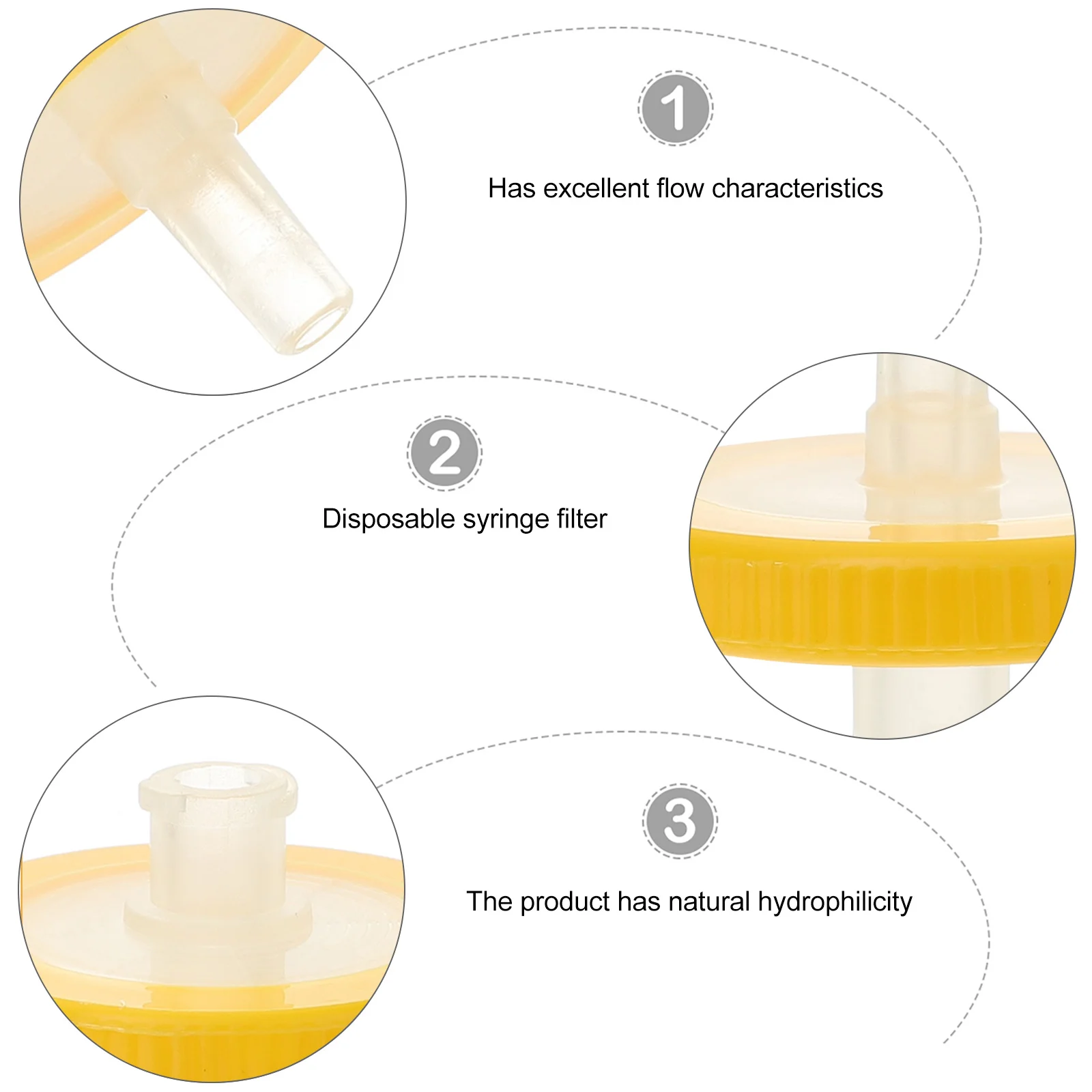 1

Has excellent flow characteristics

2

Disposable syringe filter

3

The product has natural hydrophilicity