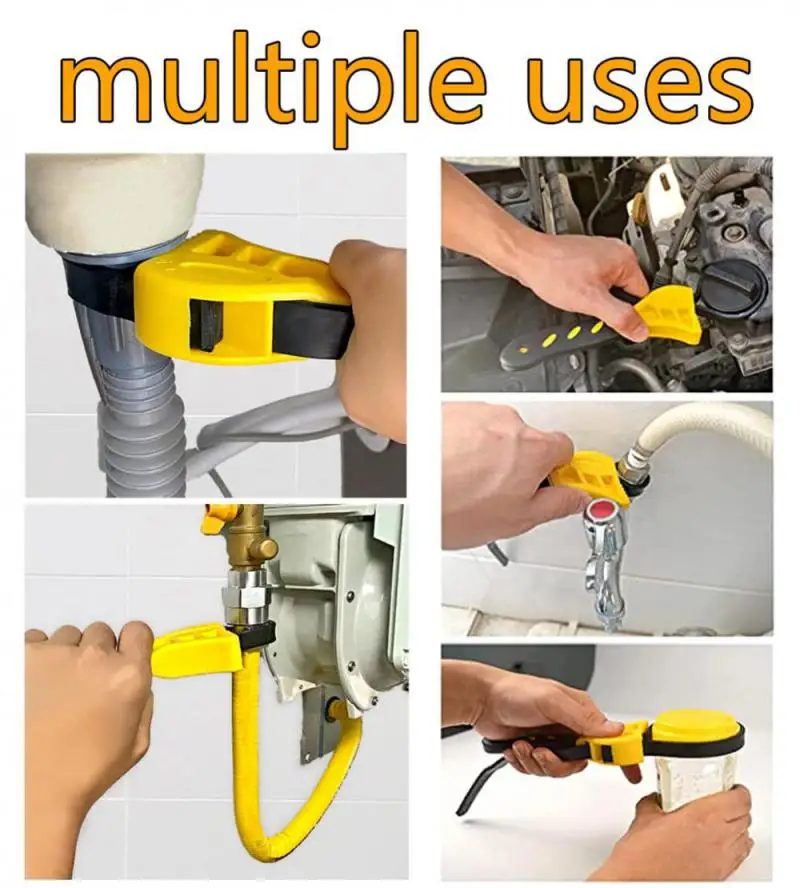 multiple uses