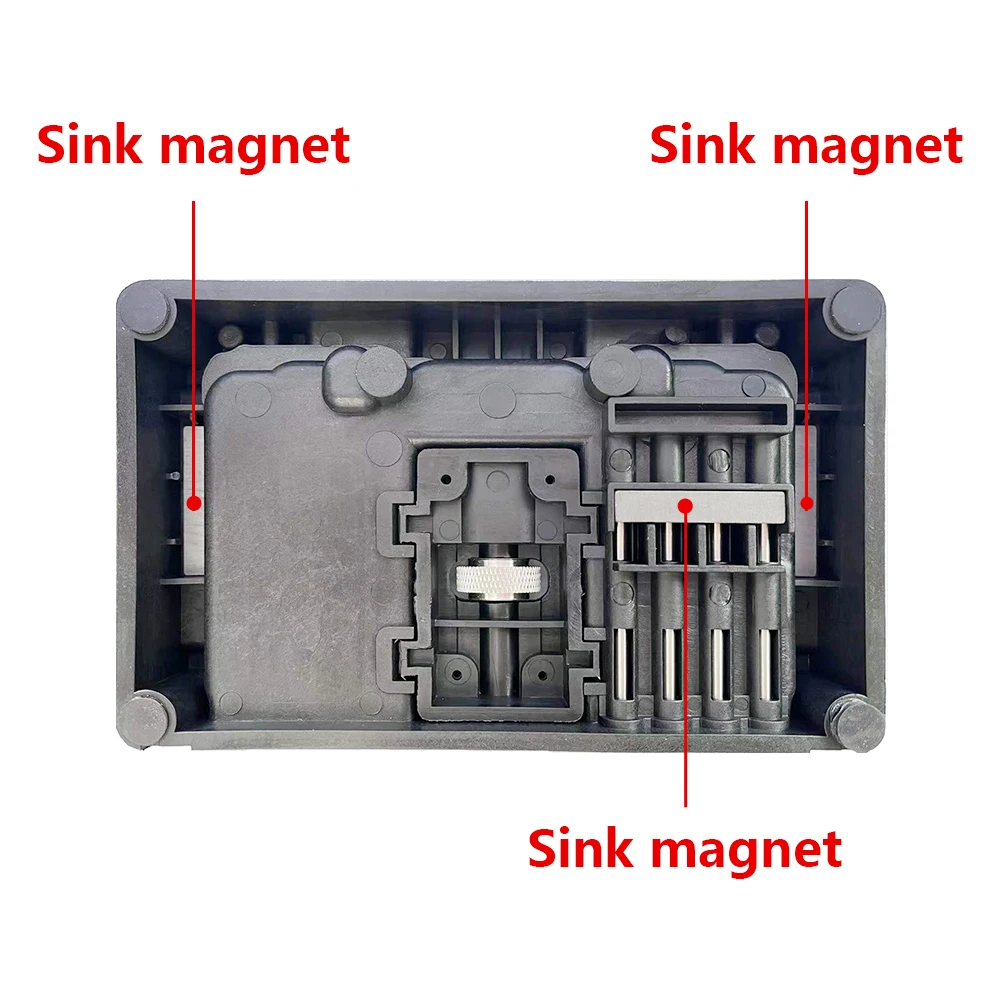 Sink magnet

Sink magnet

Sink magnet