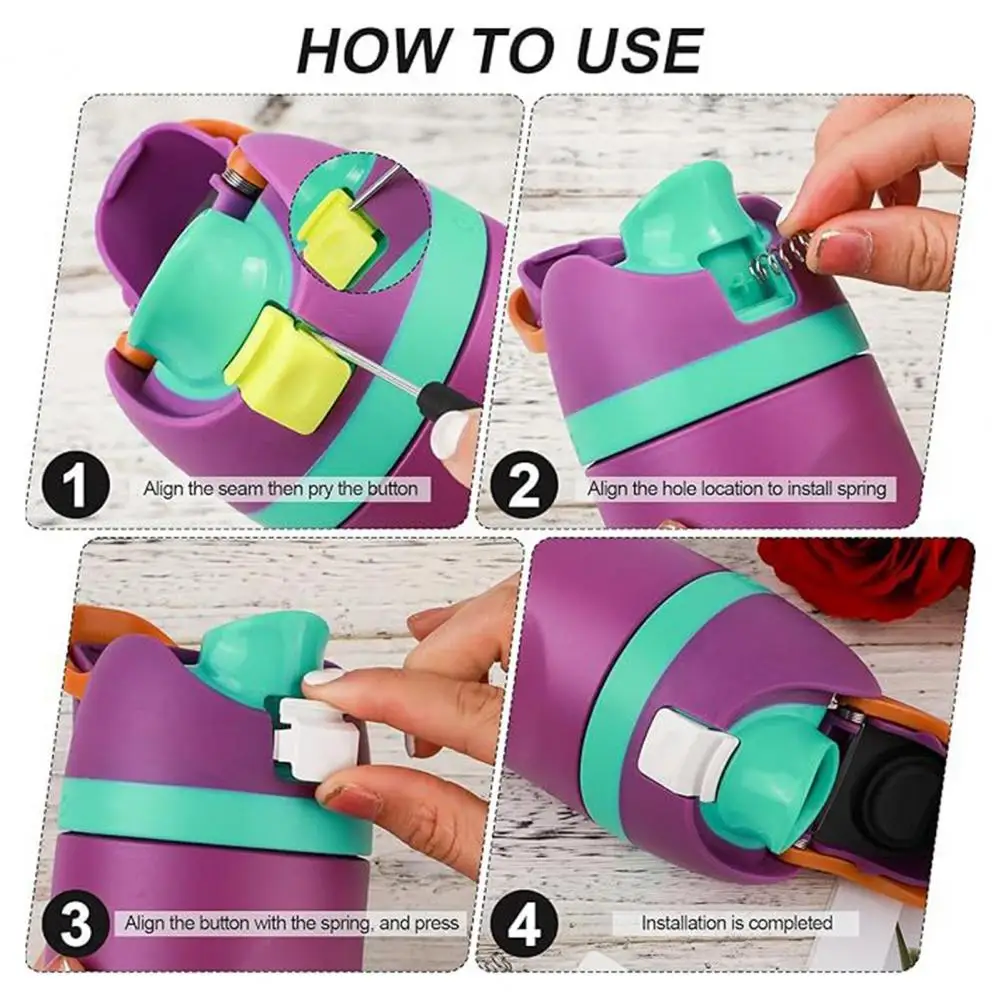 HOW TO USE

1 Align the seam then pry the button

2 Align the hole location to install spring

3 Align the button with the spring, and press

4 Installation is completed