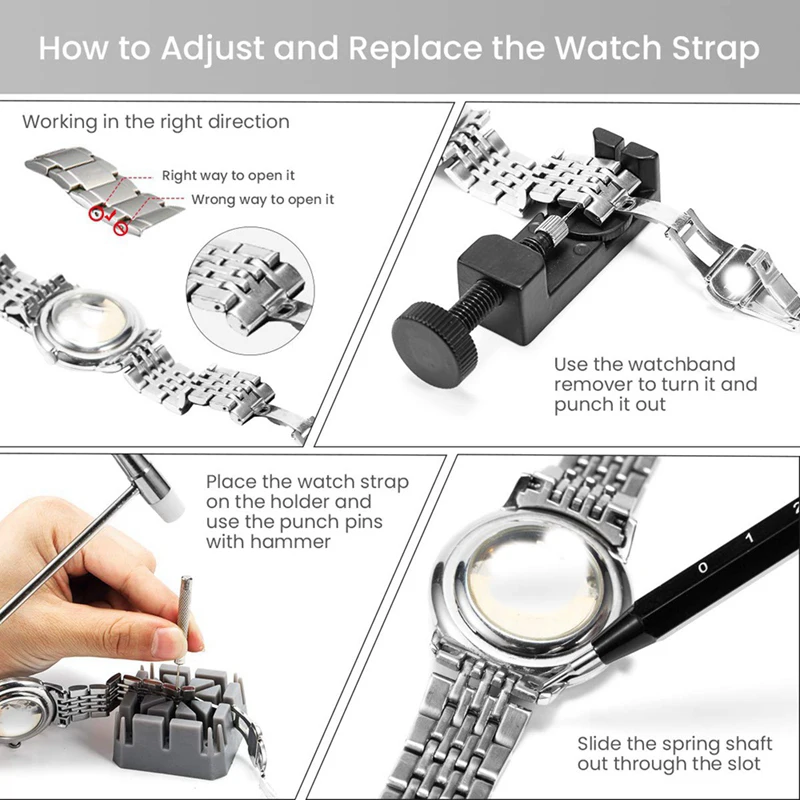 How to Adjust and Replace the Watch Strap

Working in the right direction

Right way to open it

Wrong way to open it

Use the watchband remover to turn it and punch it out

Place the watch strap on the holder and use the punch pins with hammer

0 1 2

Slide the spring shaft out through the slot