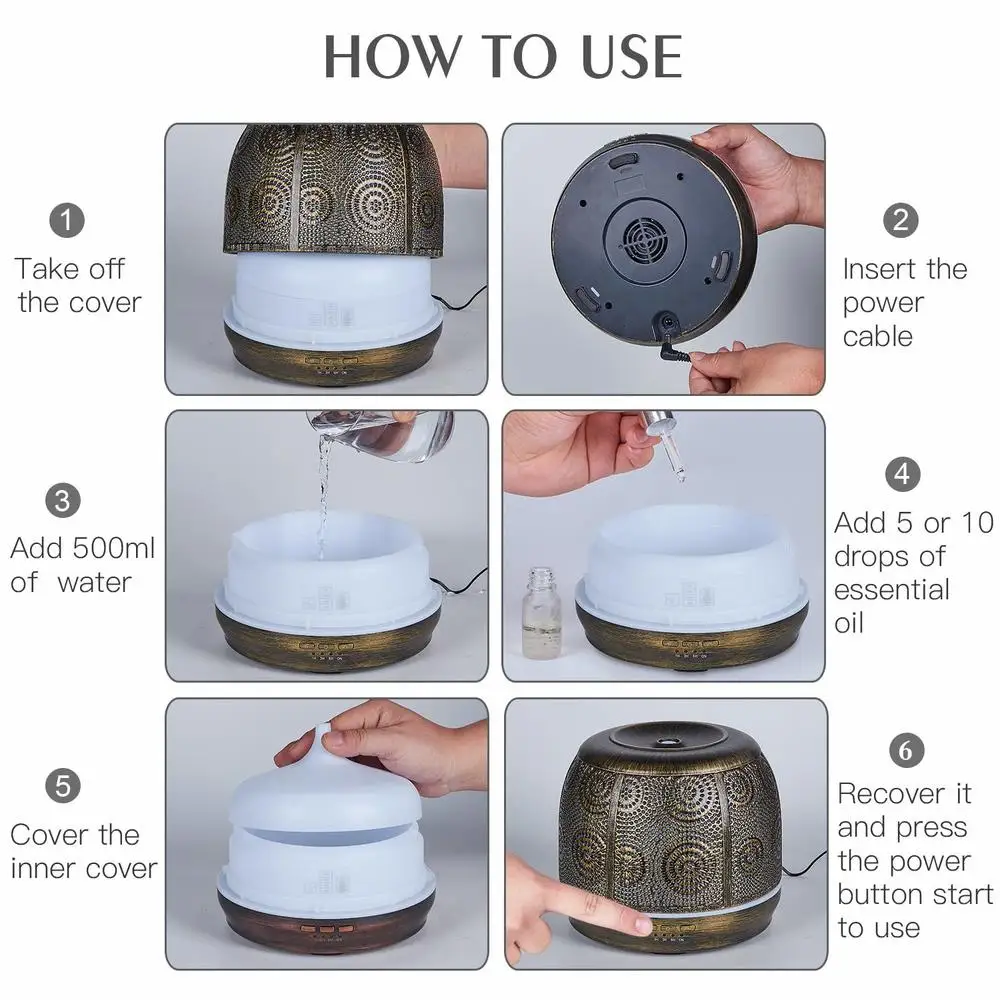 HOW TO USE

1
Take off the cover

2
Insert the power cable

3
Add 500ml of water

4
Add 5 or 10 drops of essential oil

5
Cover the inner cover

6
Recover it and press the power button start to use