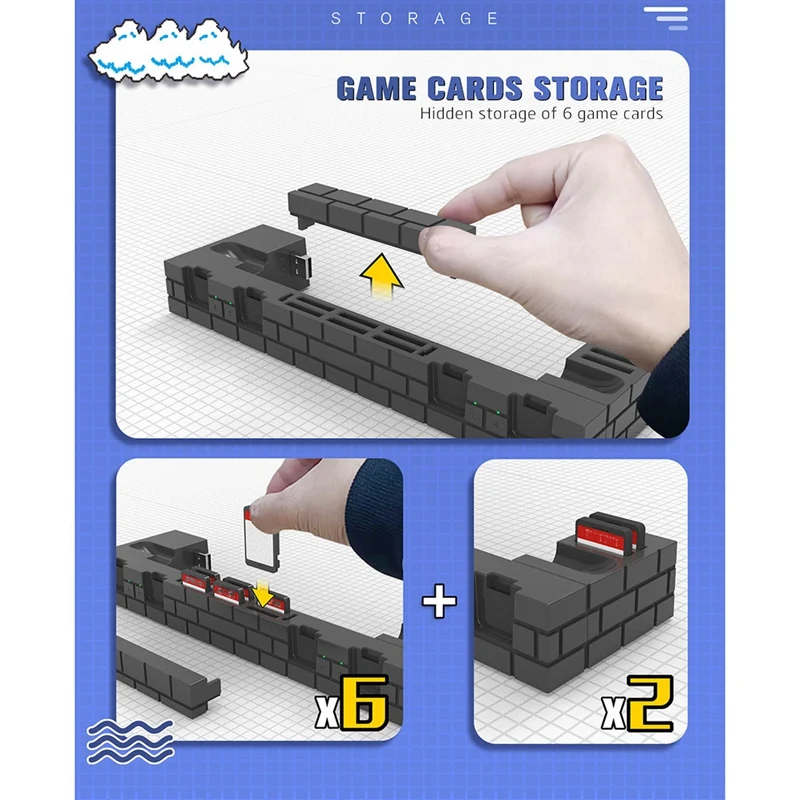 STORAGE

GAME CARDS STORAGE
Hidden storage of 6 game cards

x6

+

x2