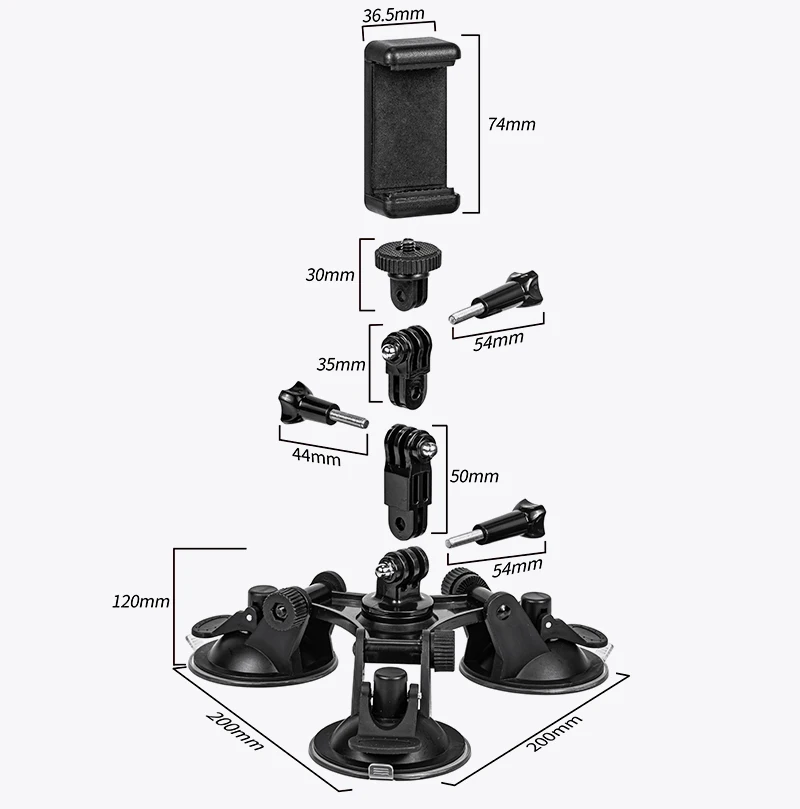 36.5mm
74mm
30mm
54mm
35mm
44mm
50mm
54mm
120mm
200mm
200mm